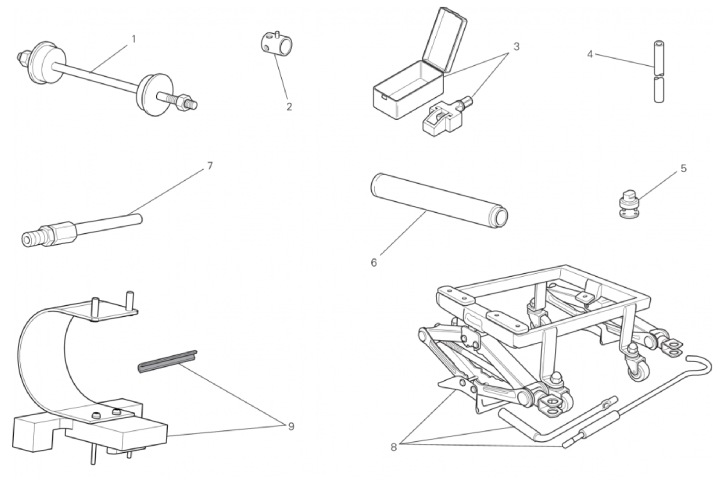 1
2
3
4
7
5
6
9
8