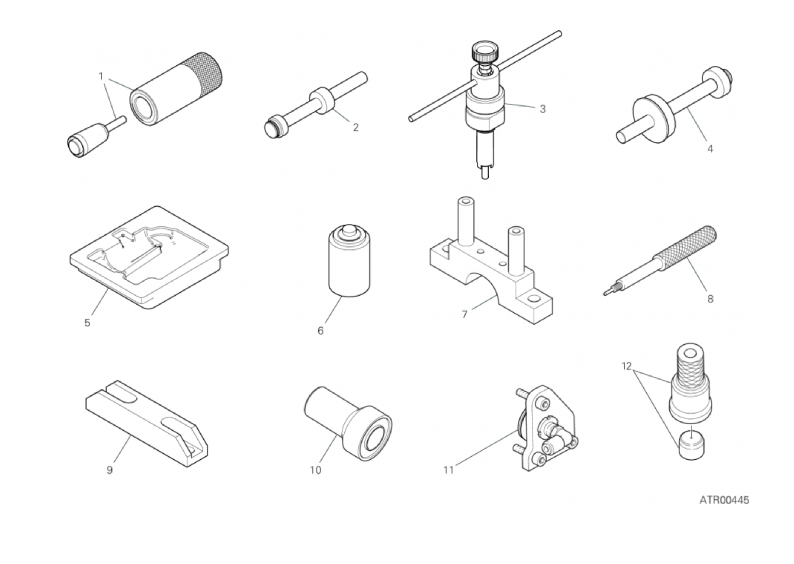 1
2
3
4
5
6
7
8
9
10
11
12
ATR00445