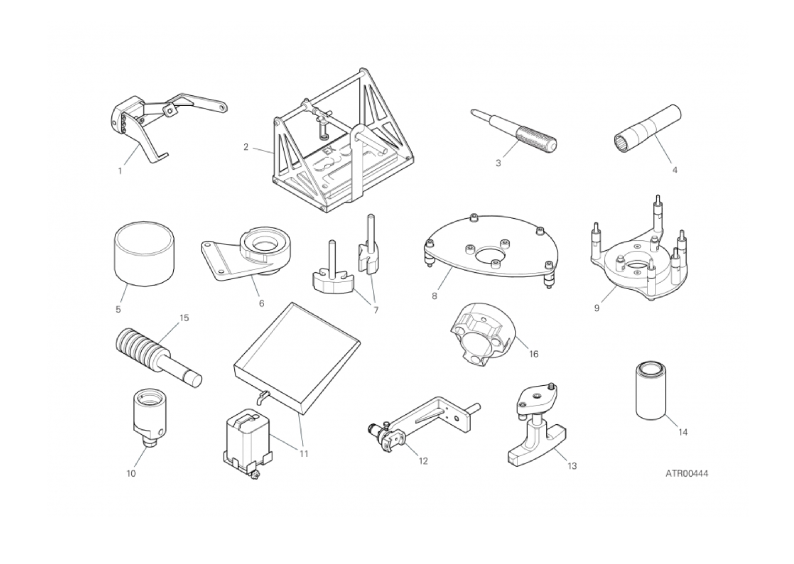 1
2
3
4
5
6
7
8
9
15
16
10
11
12
13
14
ATR00444