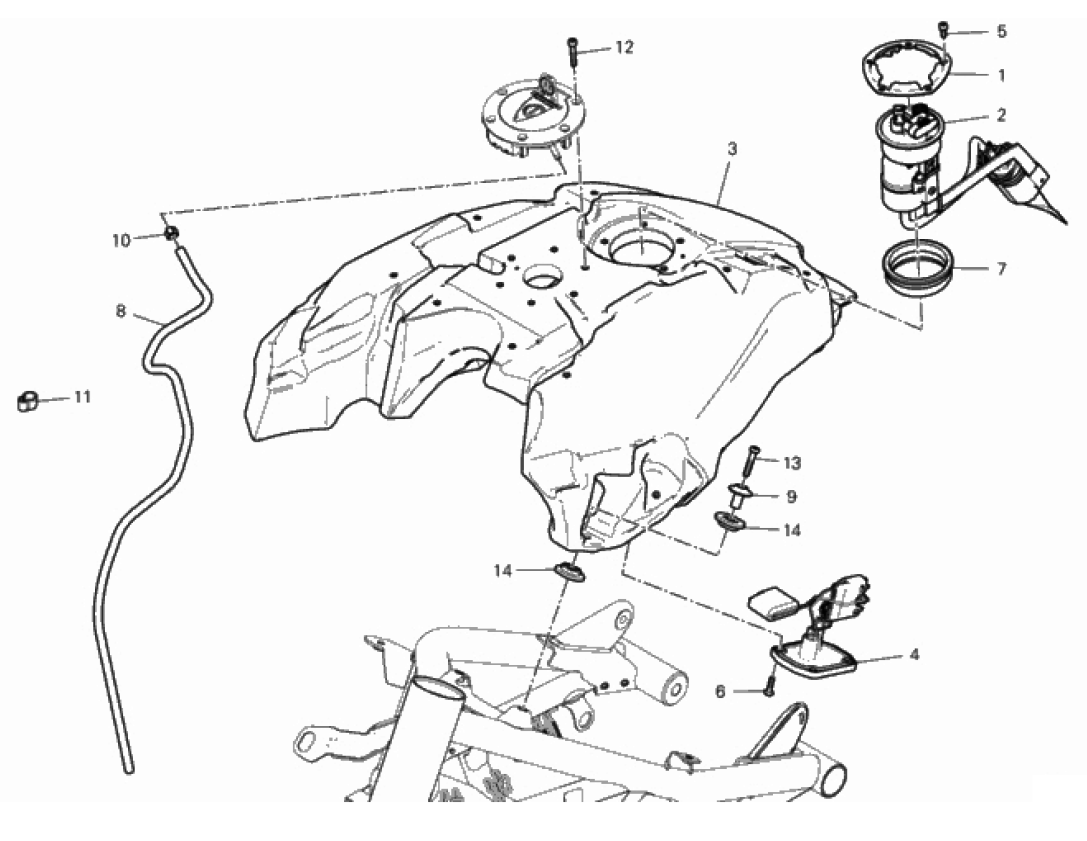 12
5
1
2
3
10
7
8
11
13
9
14
14
4
6