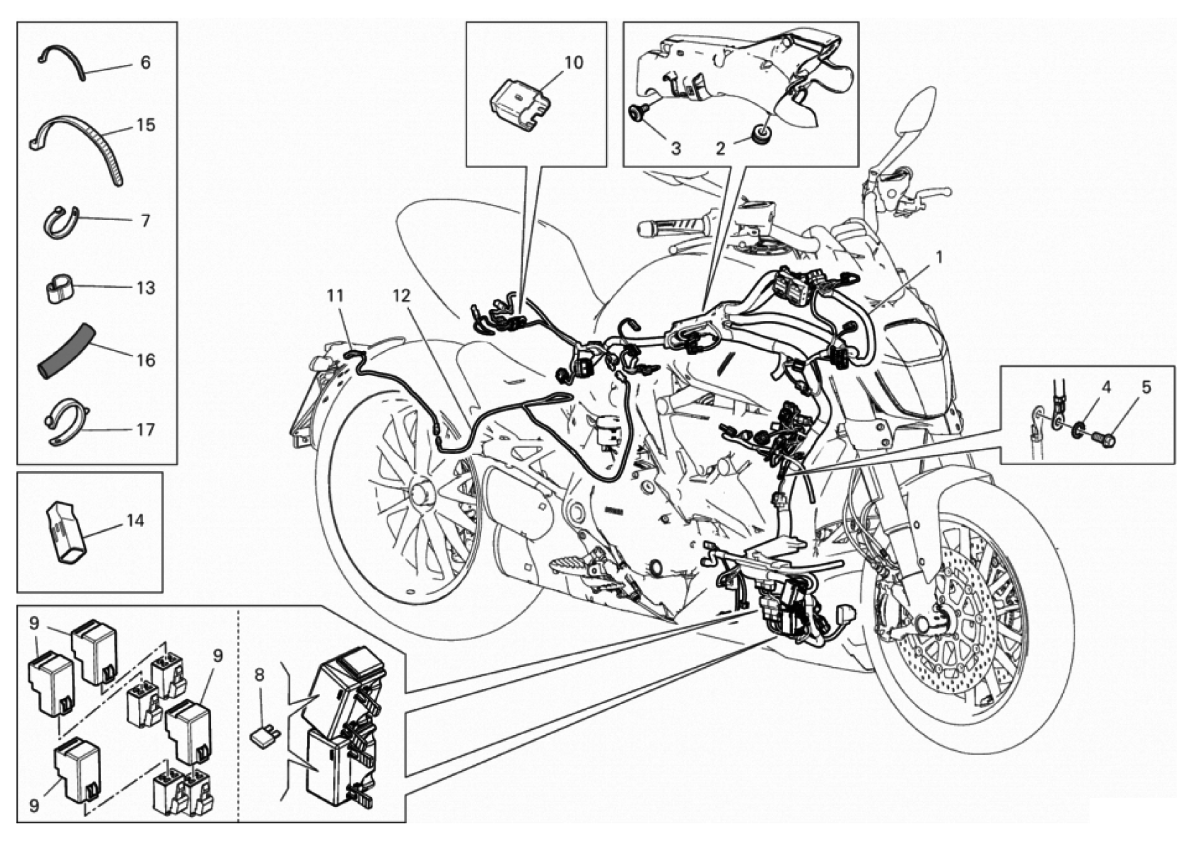 6
15
7
13
16
17
14
9
9
9
9
8
10
3
2
11
12
1
4
5