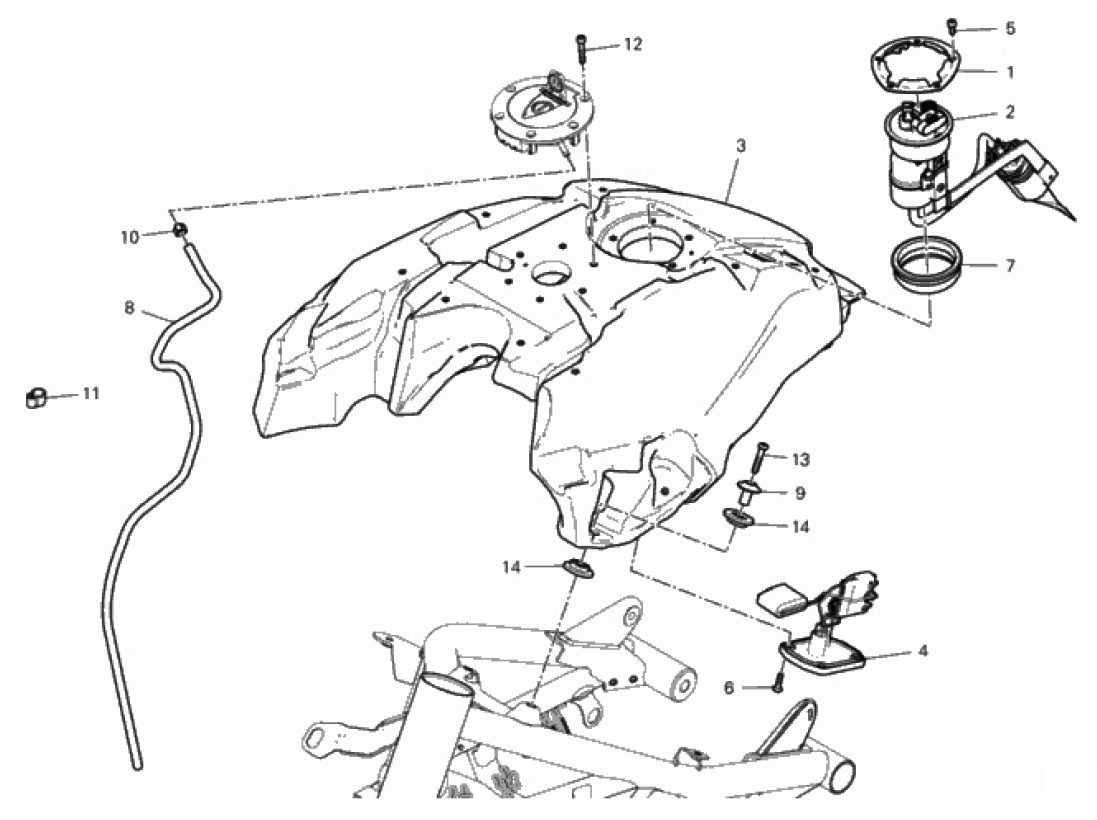 12
5
1
2
3
10
7
8
11
13
9
14
14
4
6