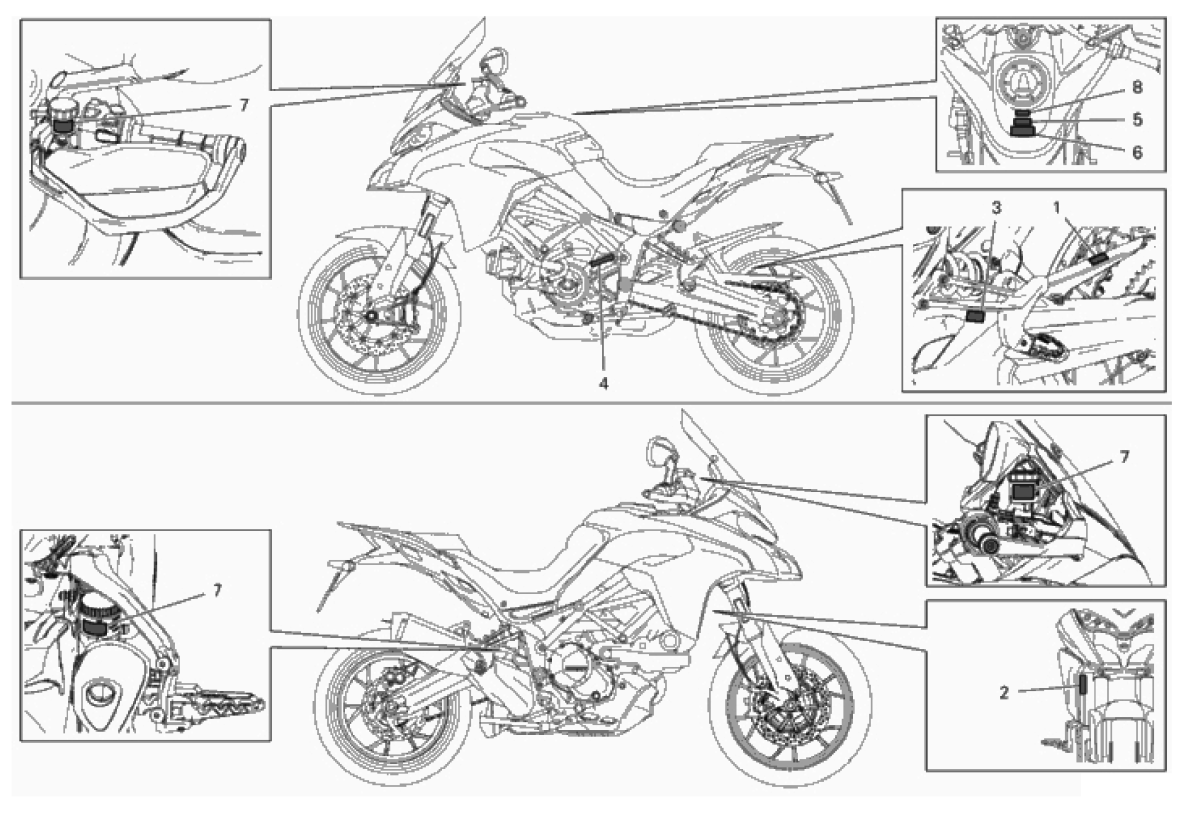 7
8
5
6
3
1
4
7
7
2