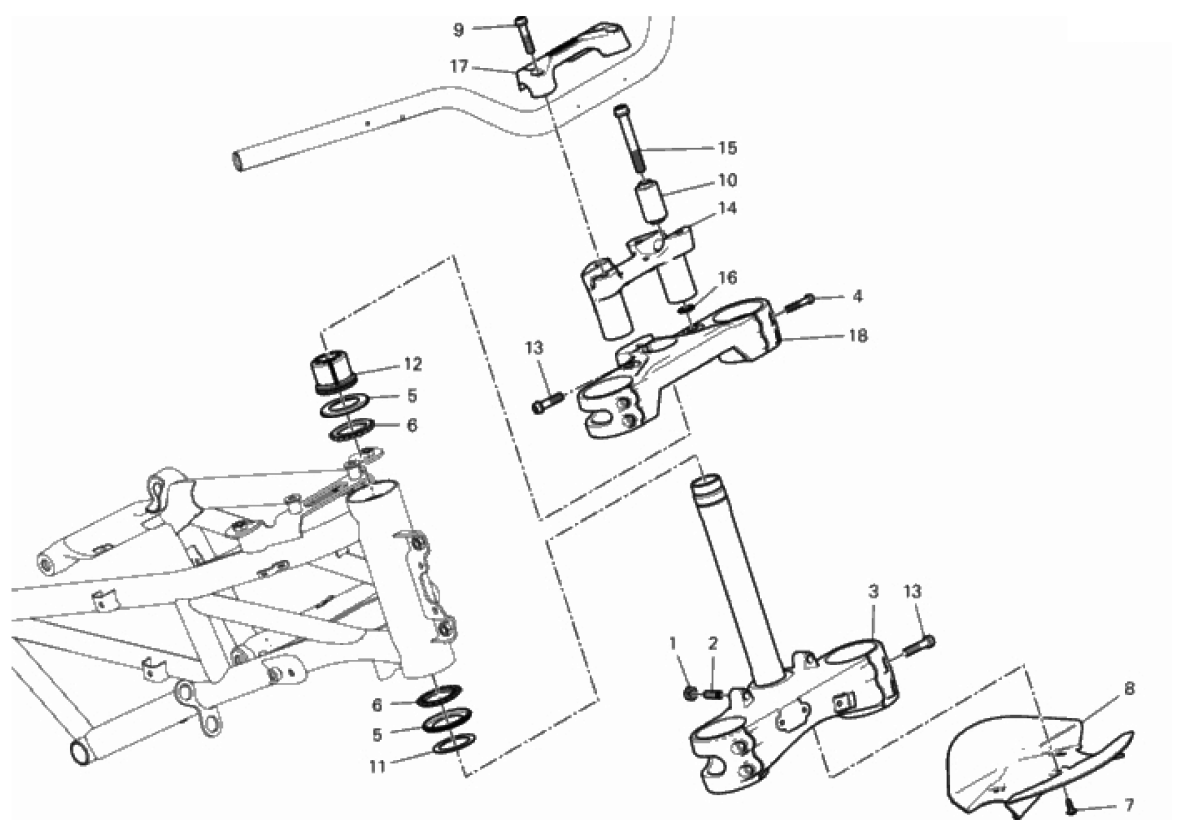 9
17
15
10
14
16
4
18
13
12
5
6
3
13
1
2
6
5
11
8
7