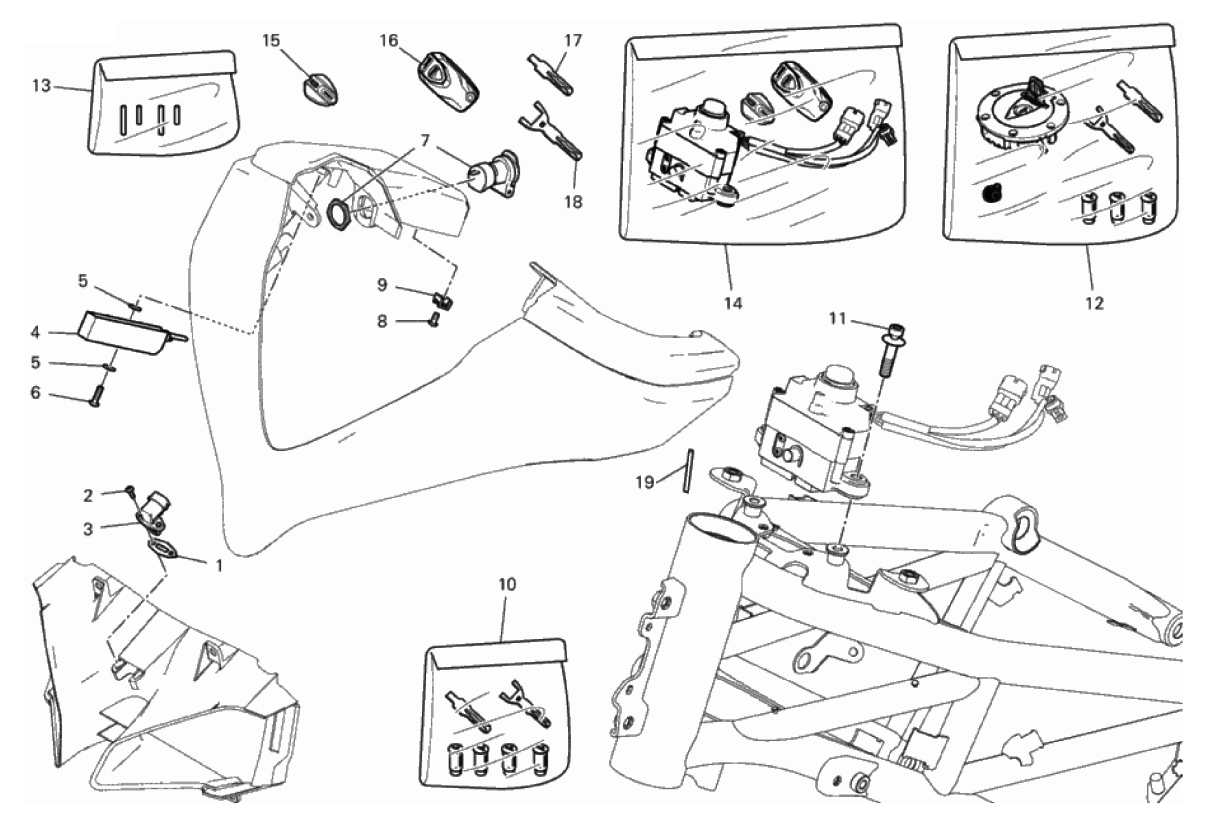 13
15
16
17
7
18
14
12
5
4
5
6
9
8
11
19
2
3
1
10