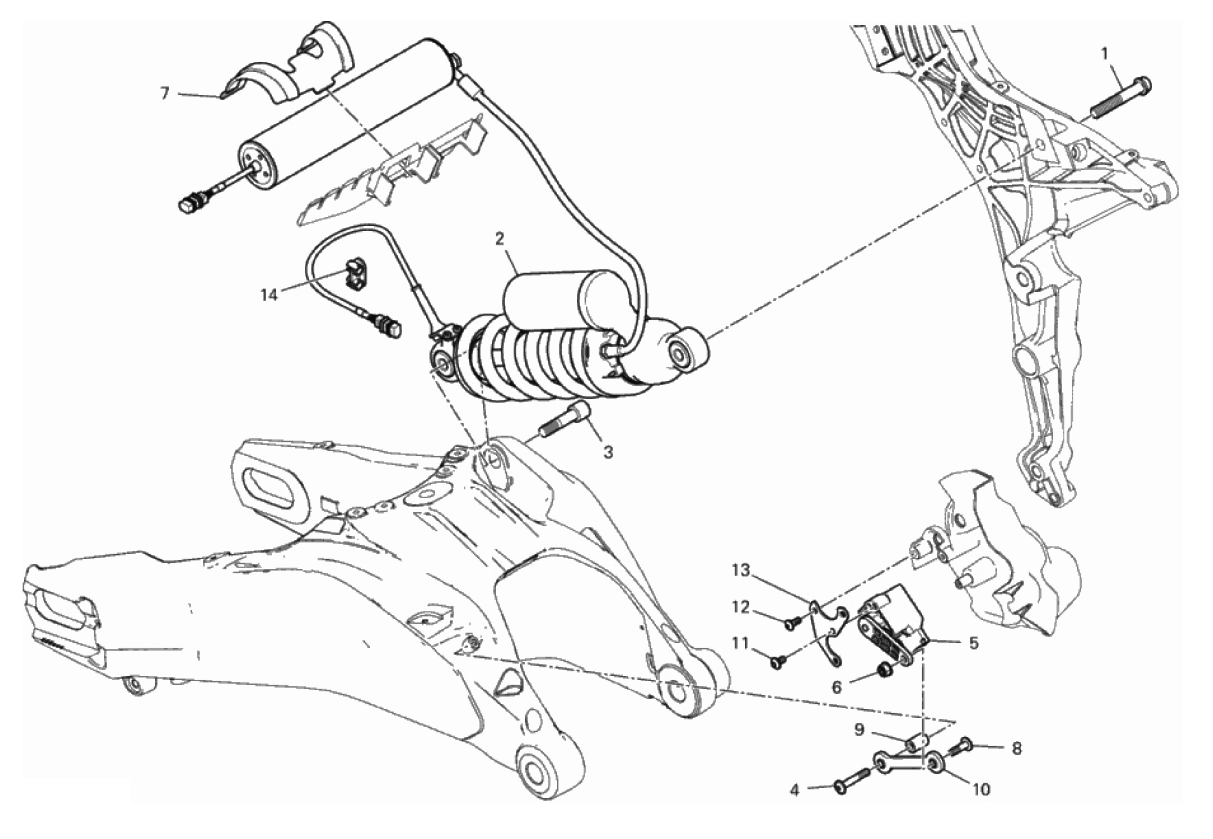 7
1
2
14
3
13
12
11
5
6
9
8
4
10