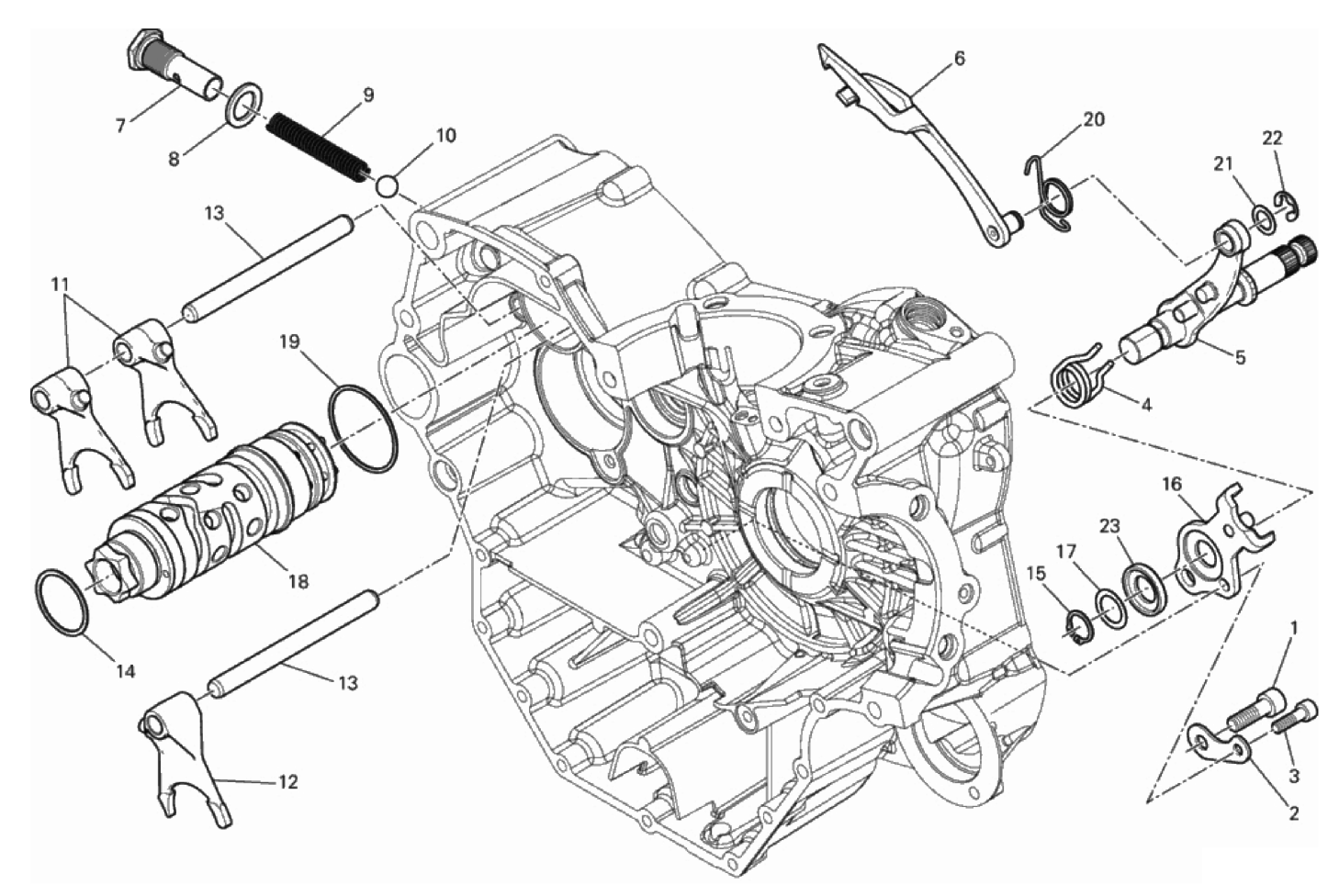 7
8
9
10
13
11
19
18
14
13
12
6
20
21
22
5
4
16
23
17
15
1
3
2