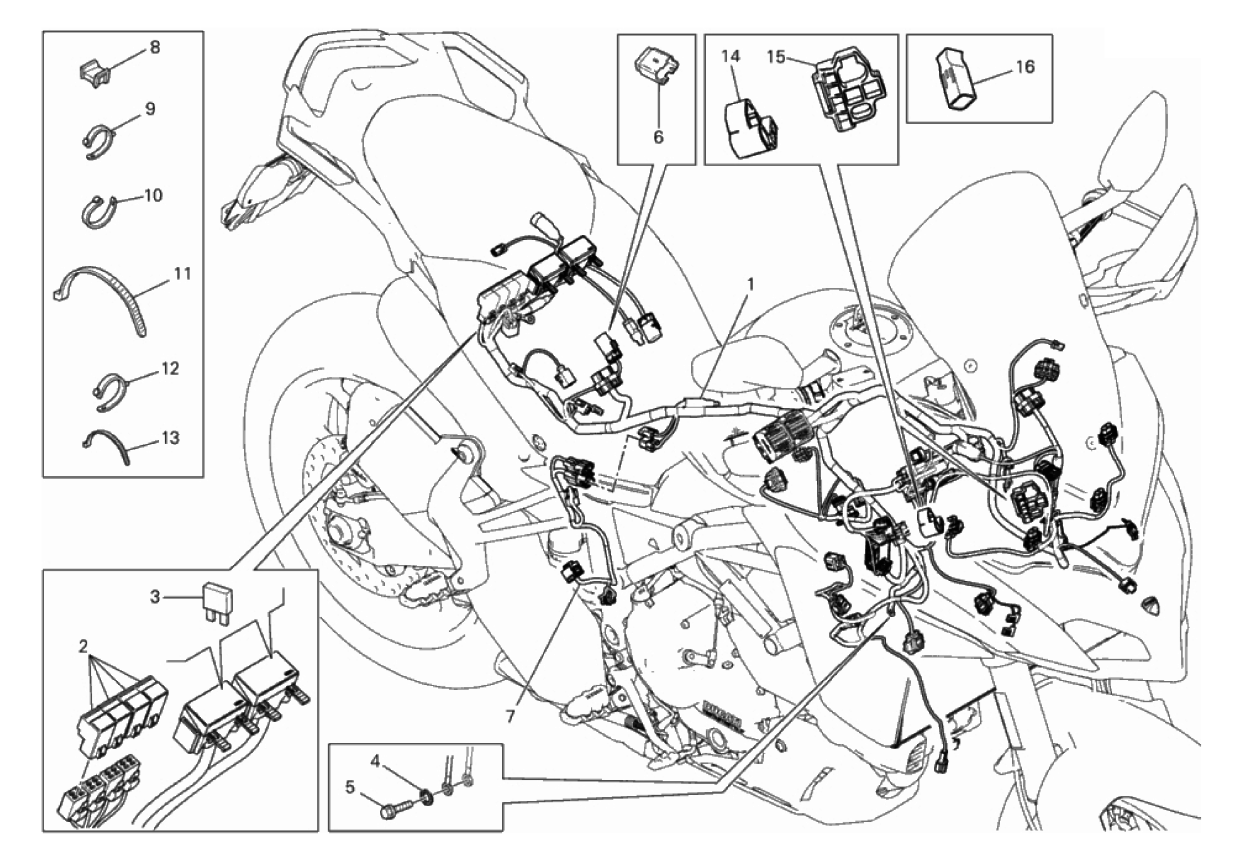 8
9
10
11
12
13
6
14
15
16
1
3
2
7
4
5