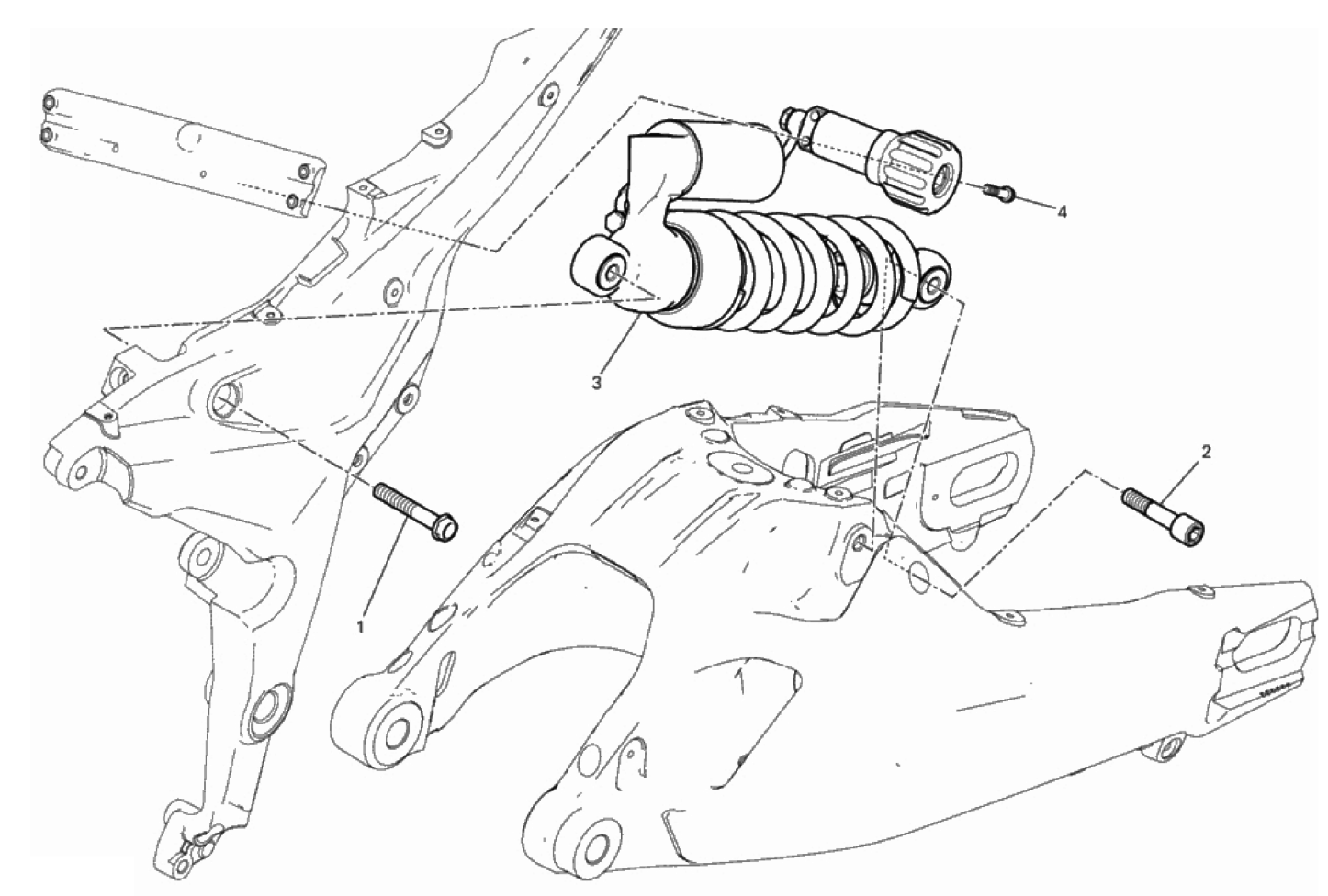 4
3
2
1