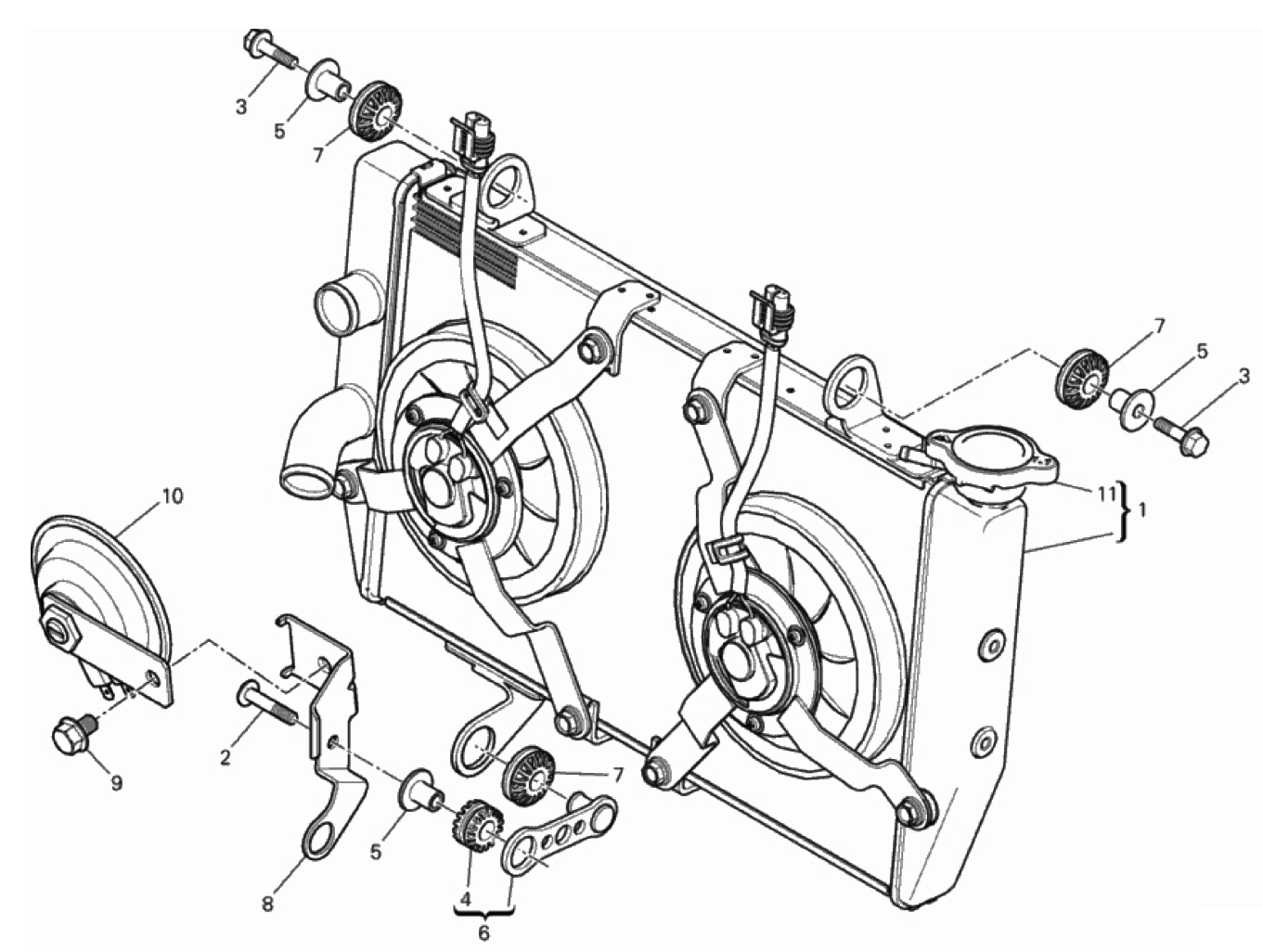 3
5
7
7
5
3
11
1
10
2
9
7
5
8
4
6