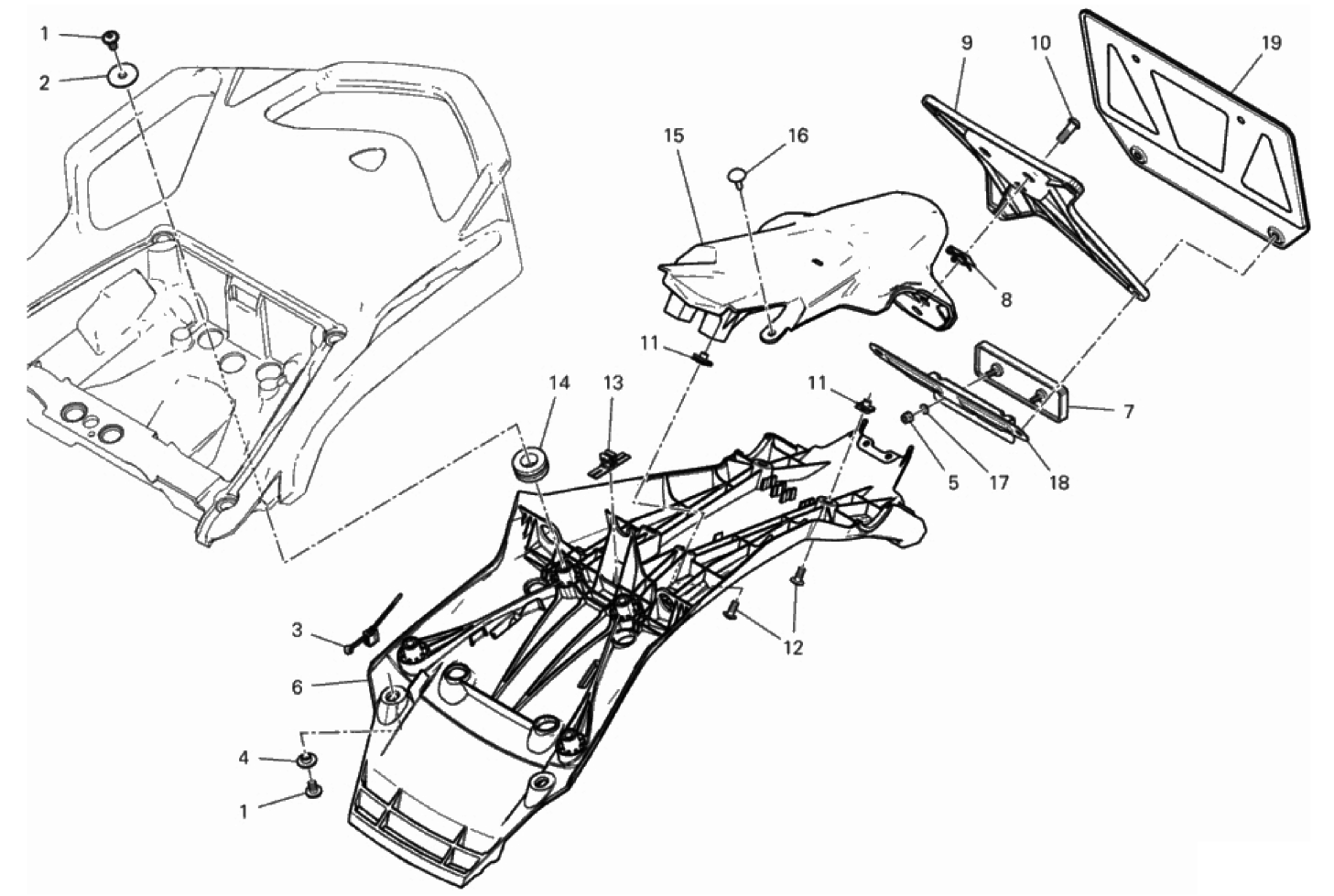 1
2
9
10
19
15
16
8
11
14
13
11
7
5
17
18
3
6
12
4
1