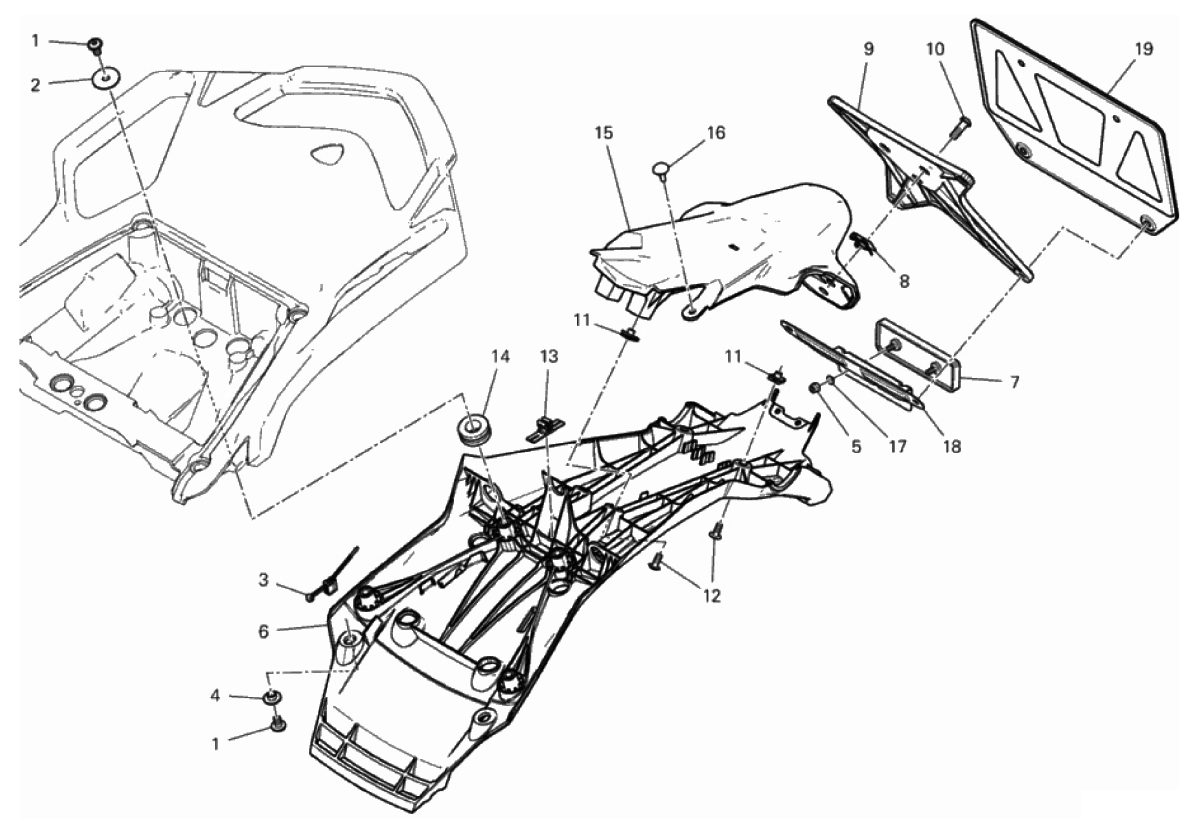 1
2
9
10
19
15
16
8
11
14
13
11
7
5
17
18
3
6
12
4
1