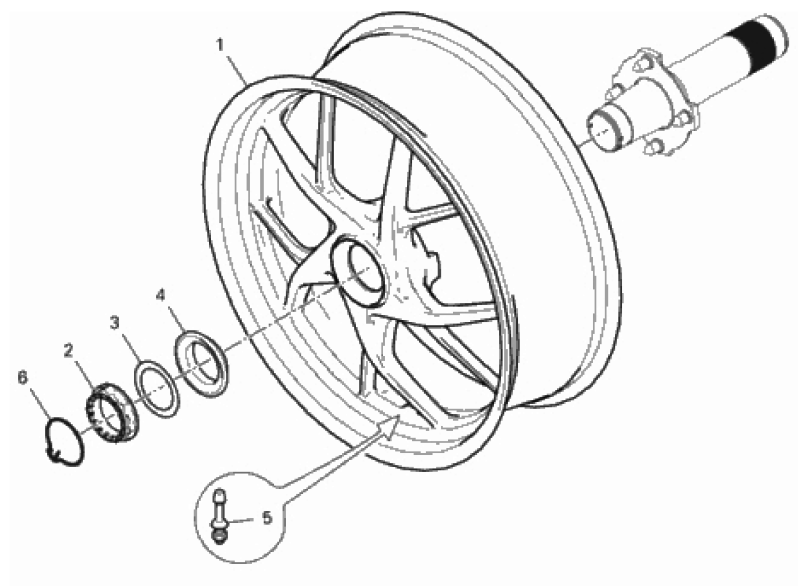 1

4

3

2

6

5