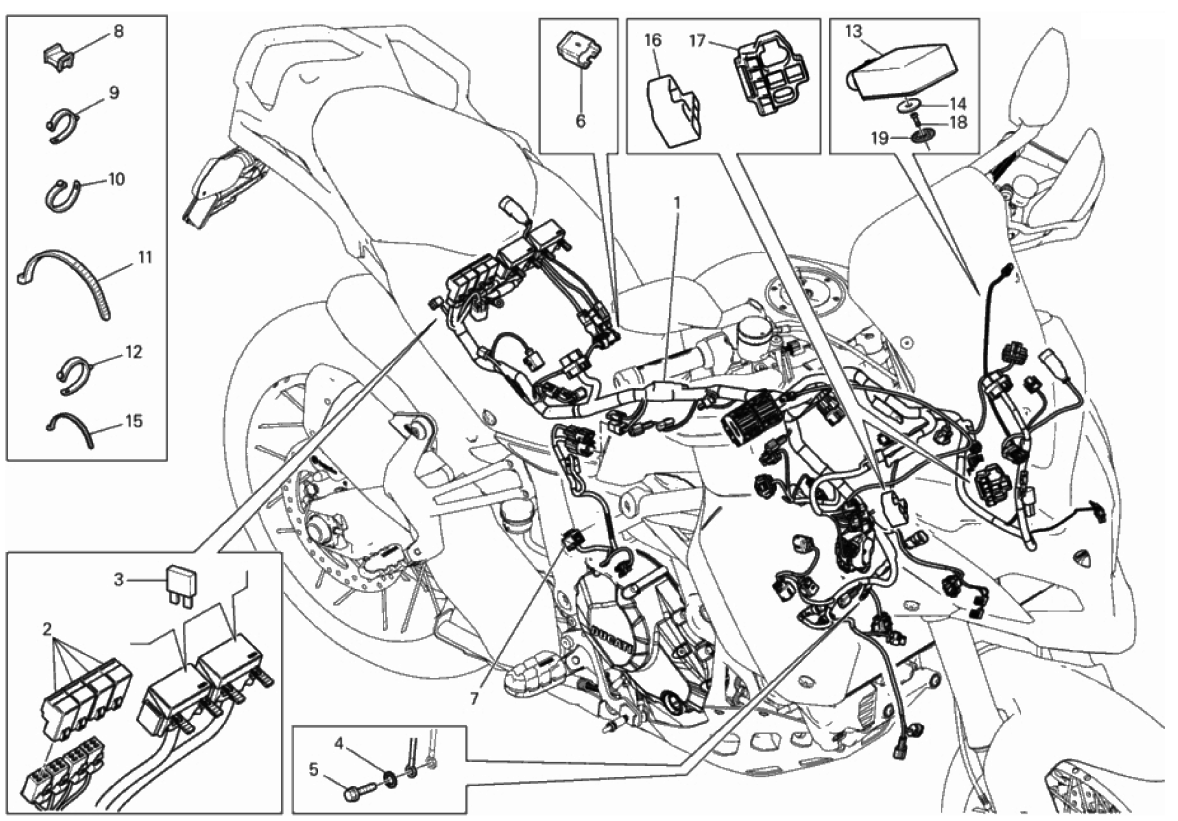 8
9
10
11
12
15
6
16
17
13
14
18
19
1
3
2
7
4
5
DUCATI