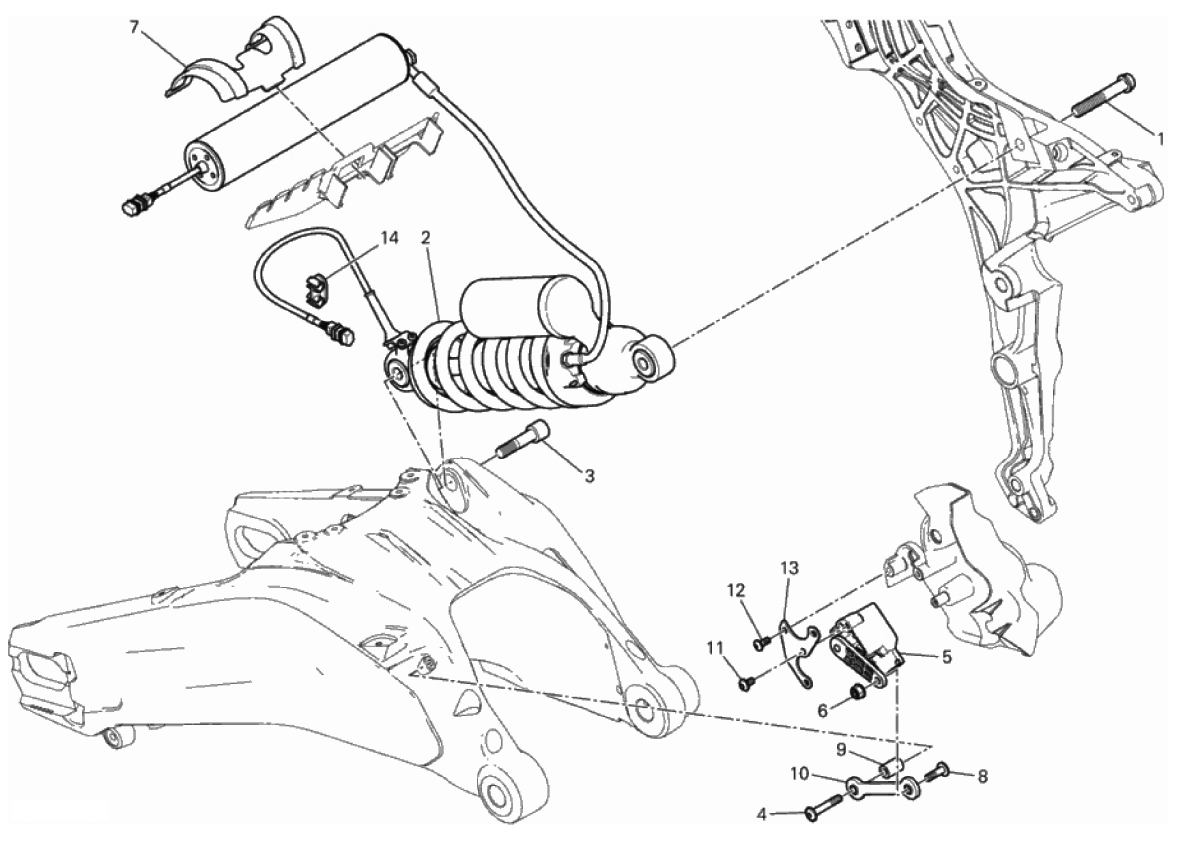 7
1
14
2
3
12
13
11
5
6
9
10
8
4