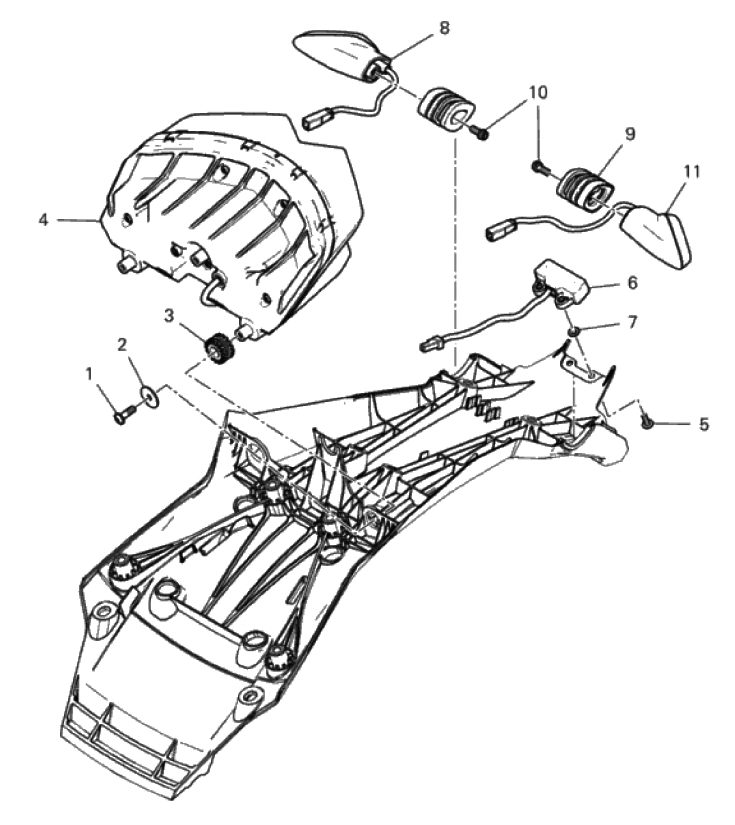 8
10
9
11
4
6
3
7
2
1
5