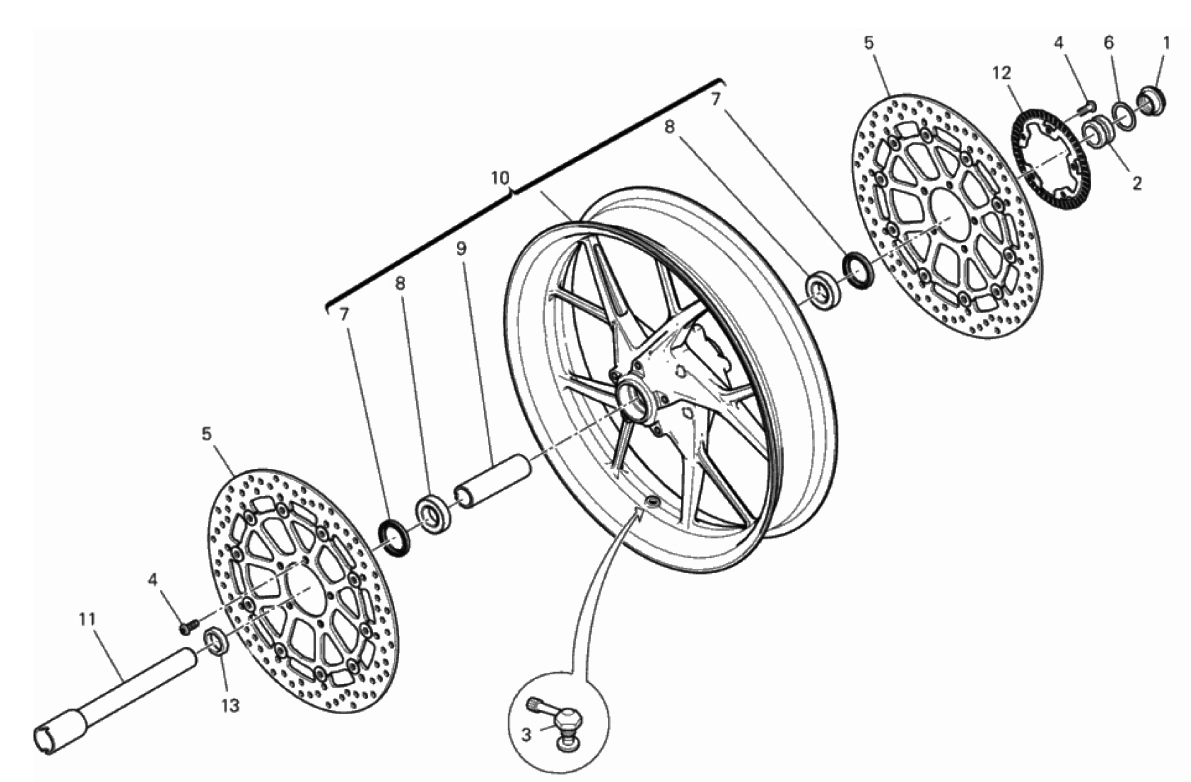 5
4
6
1
12
2
7
8
10
9
8
7
5
4
11
13
3