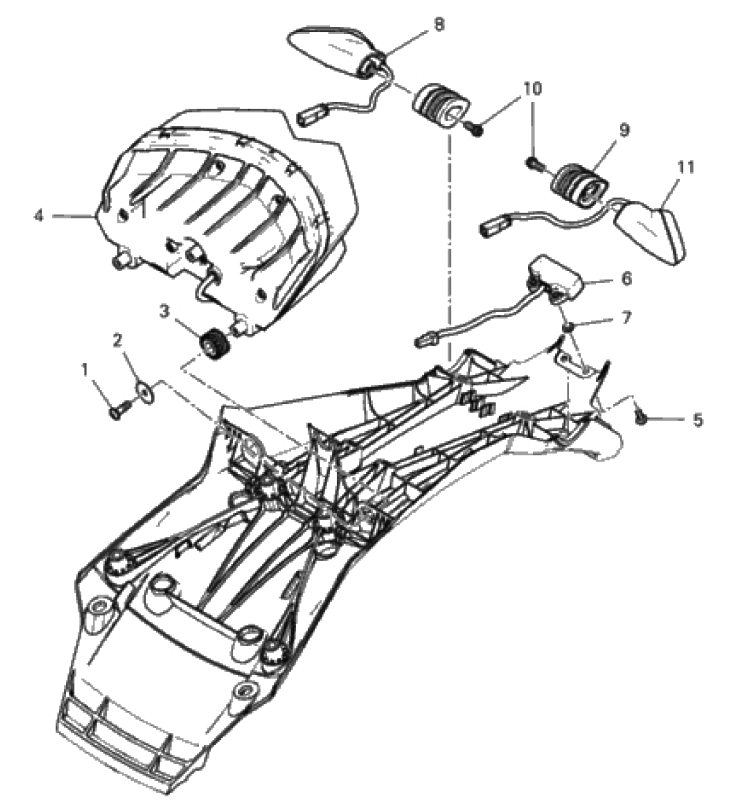 8
10
9
11
4
6
3
7
2
1
5