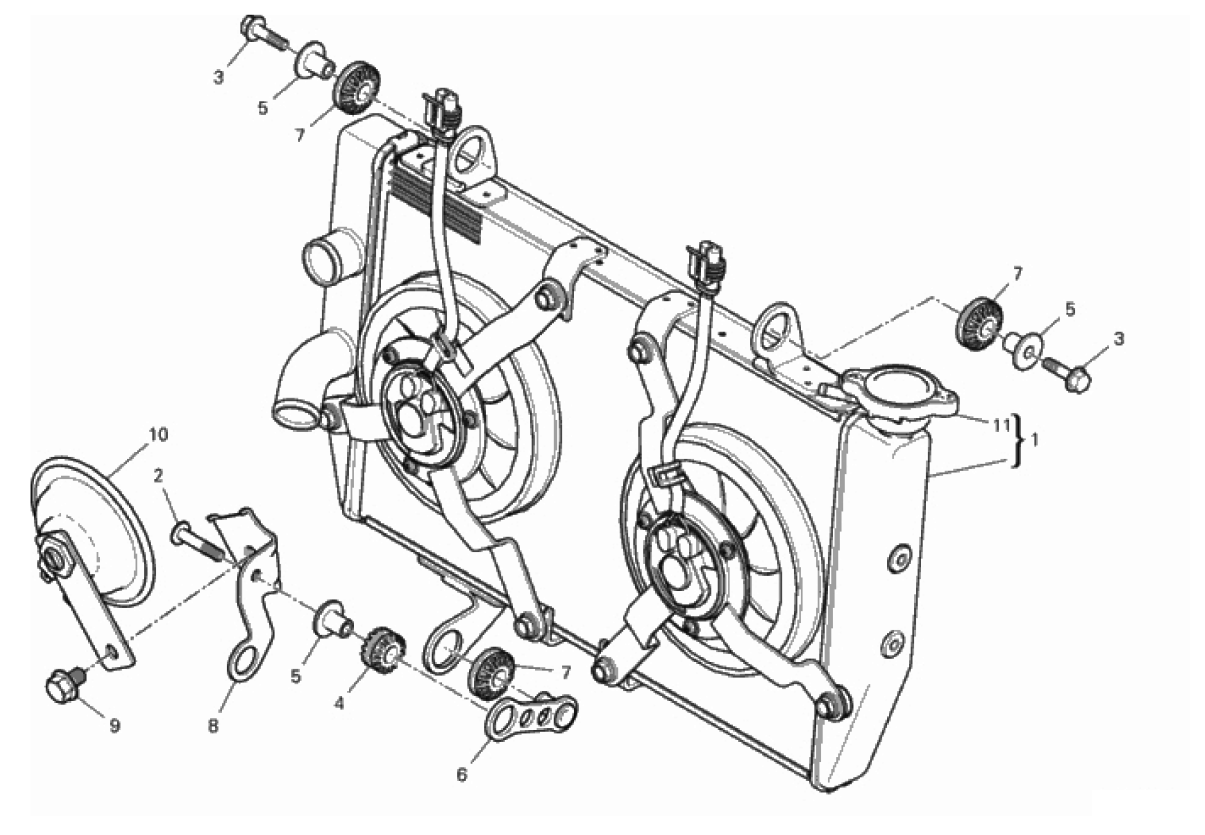 3
5
7
7
5
3
11
1
10
2
5
4
7
9
8
6