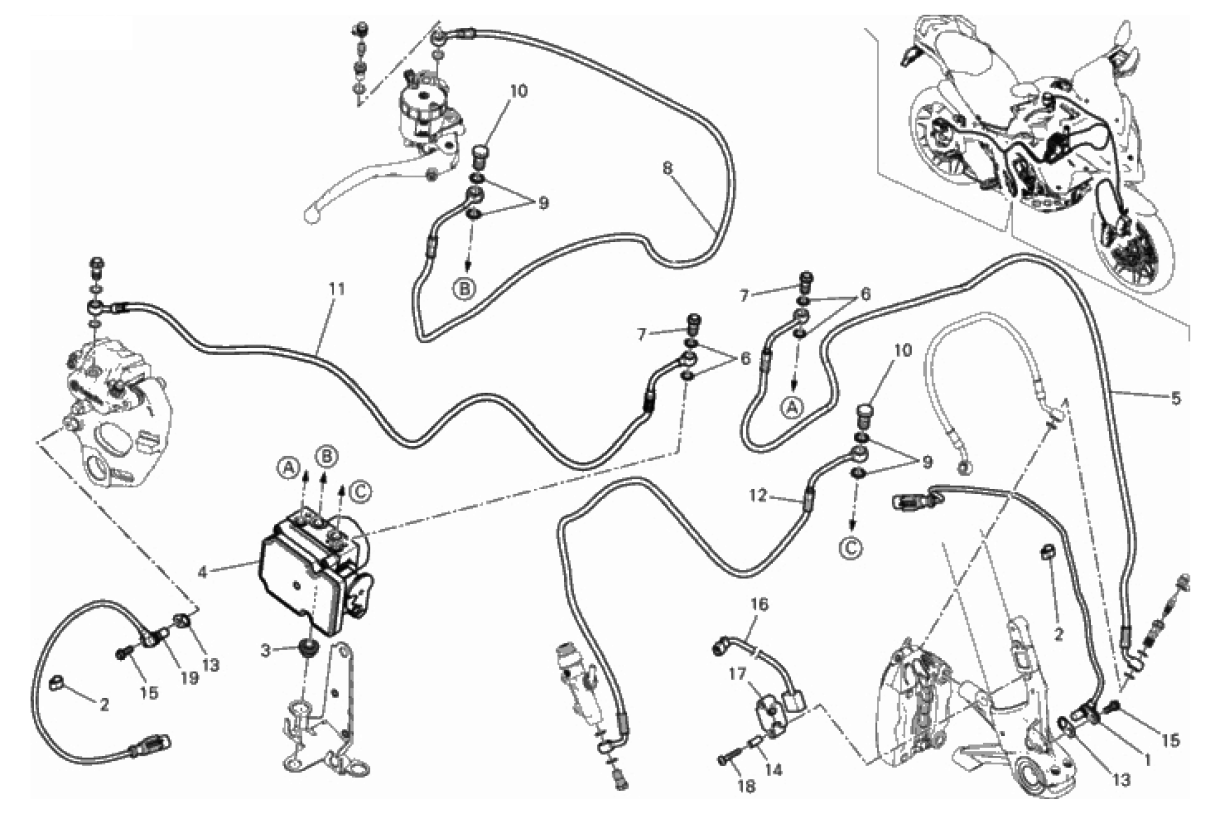 10
8
9
B
11
7
6
7
6
A
10
5
9
12
C
A
B
C
4
3
13
19
15
2
16
17
14
18
2
15
1
13