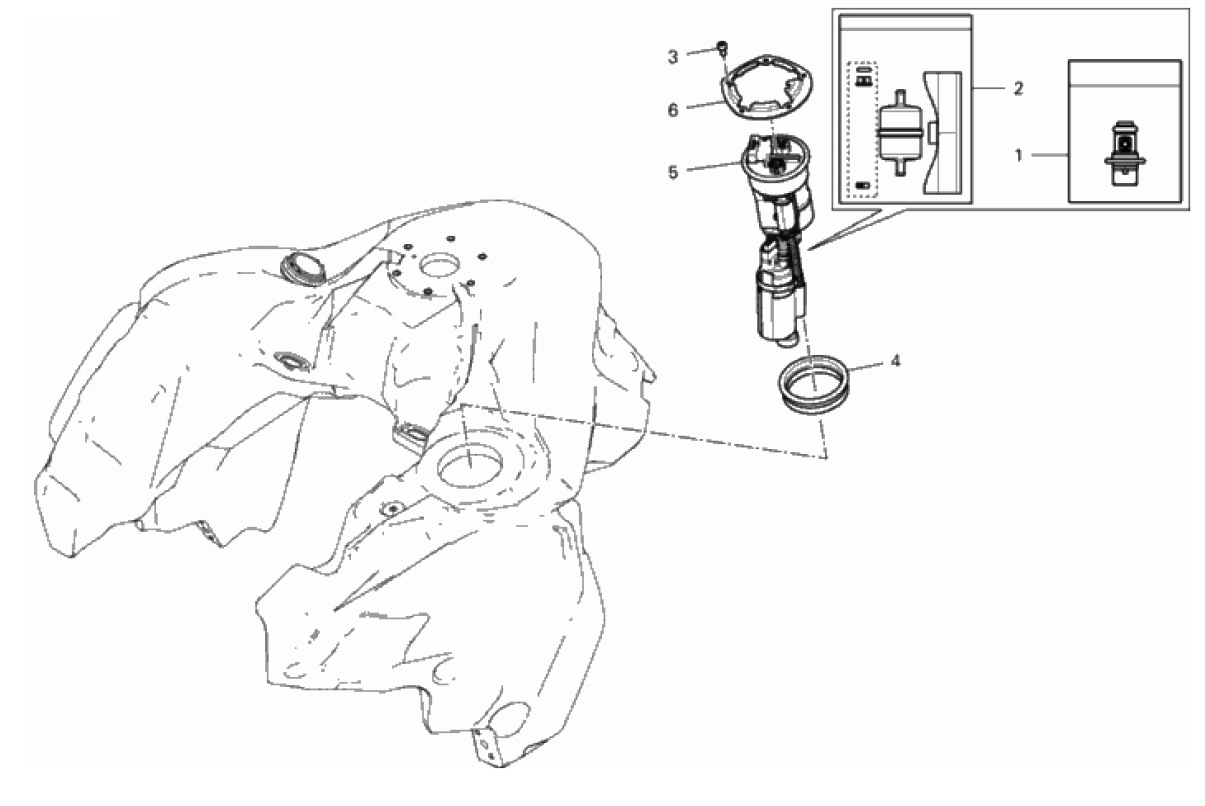 3
6
5
2
1
4