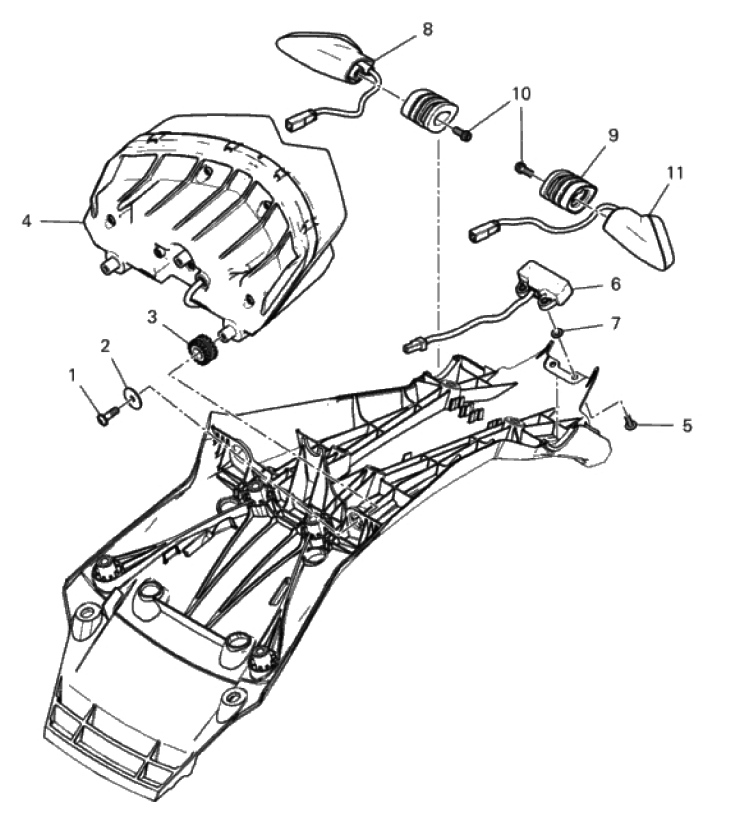 8
10
9
11
4
6
3
7
2
1
5