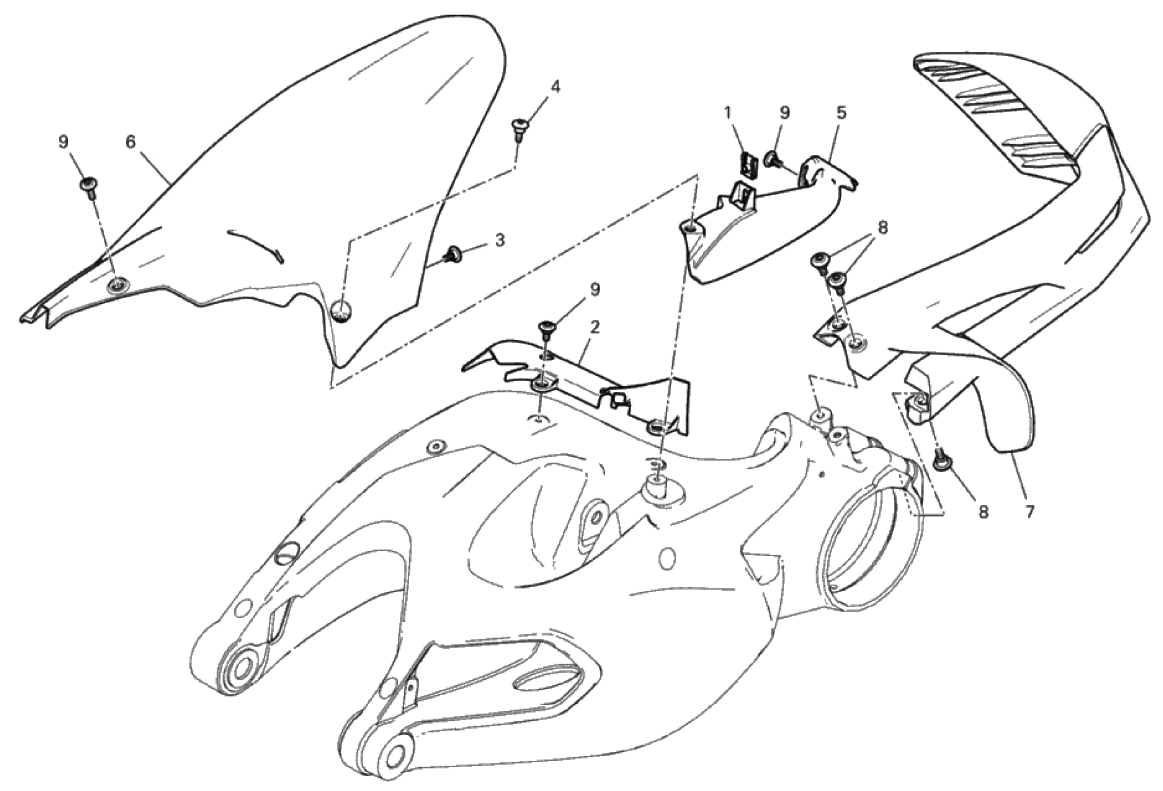 9
6
4
3
1
9
5
8
9
2
8
7