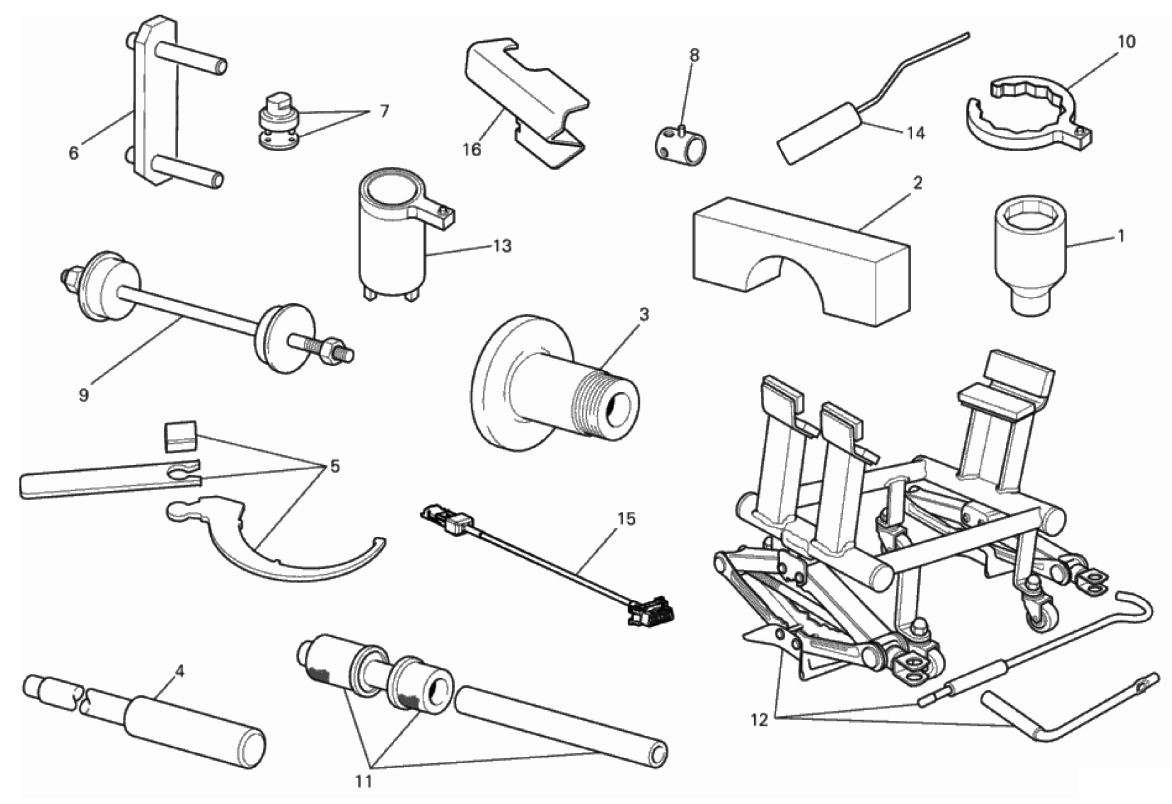 6
7
16
8
14
10
13
2
1
9
3
5
15
4
11
12