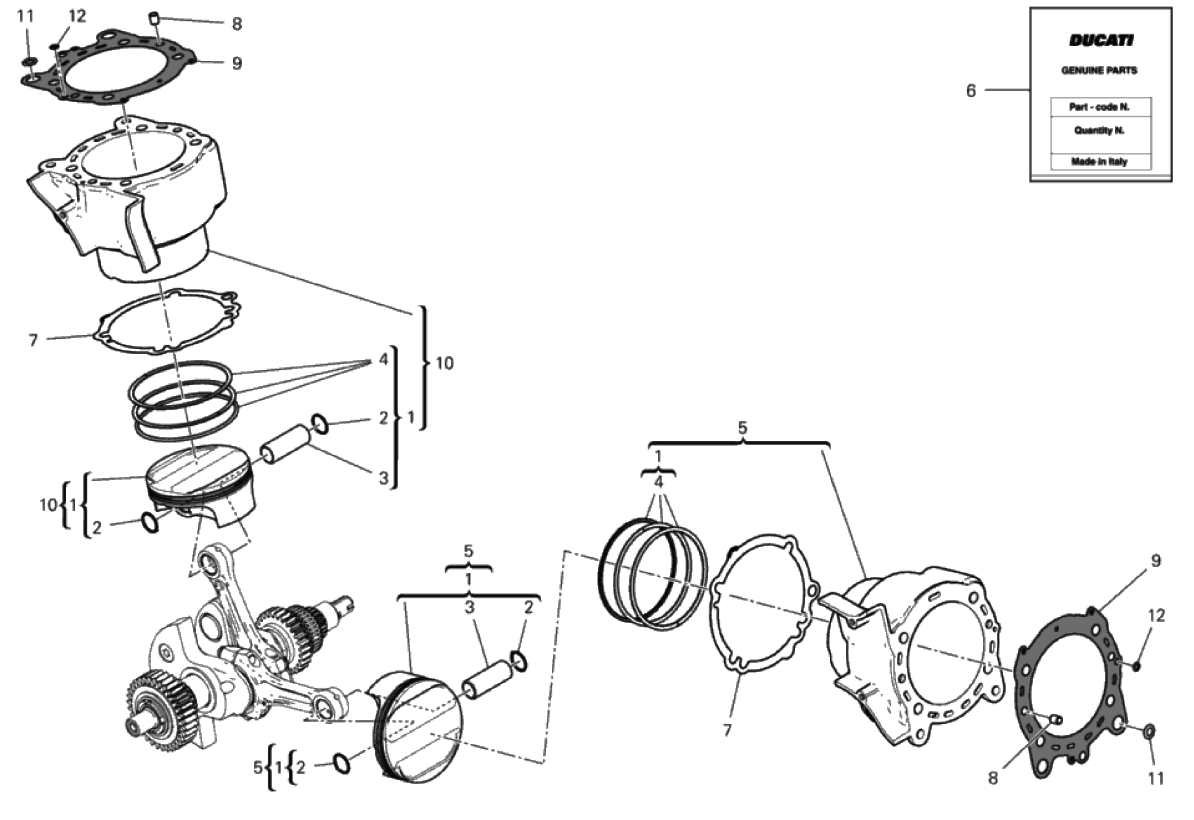 11 12 8
9

DUCATI
GENUINE PARTS
Part - code N.
Quantity N.
Made in Italy

6

7
4
10
2 1
3
10 1
2

5
1
4

5
1
3 2

9
12
7
8
11
5 1 2