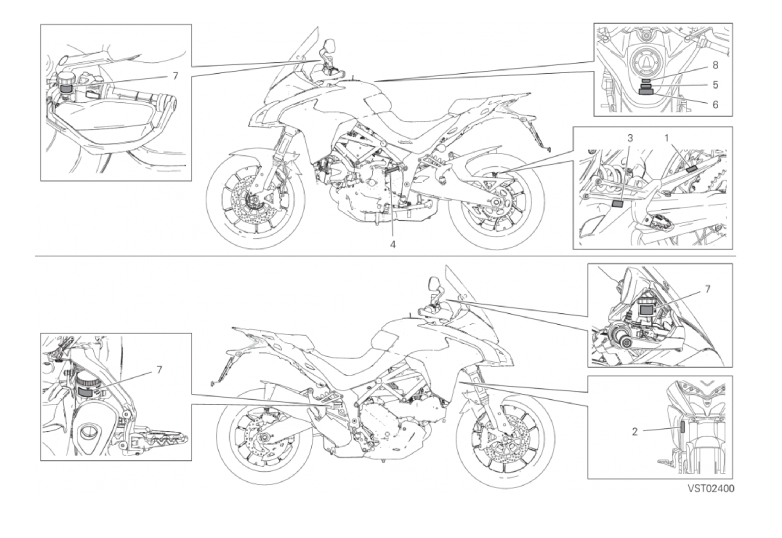 7
8
5
6
3
1
4
7
7
2
VST02400