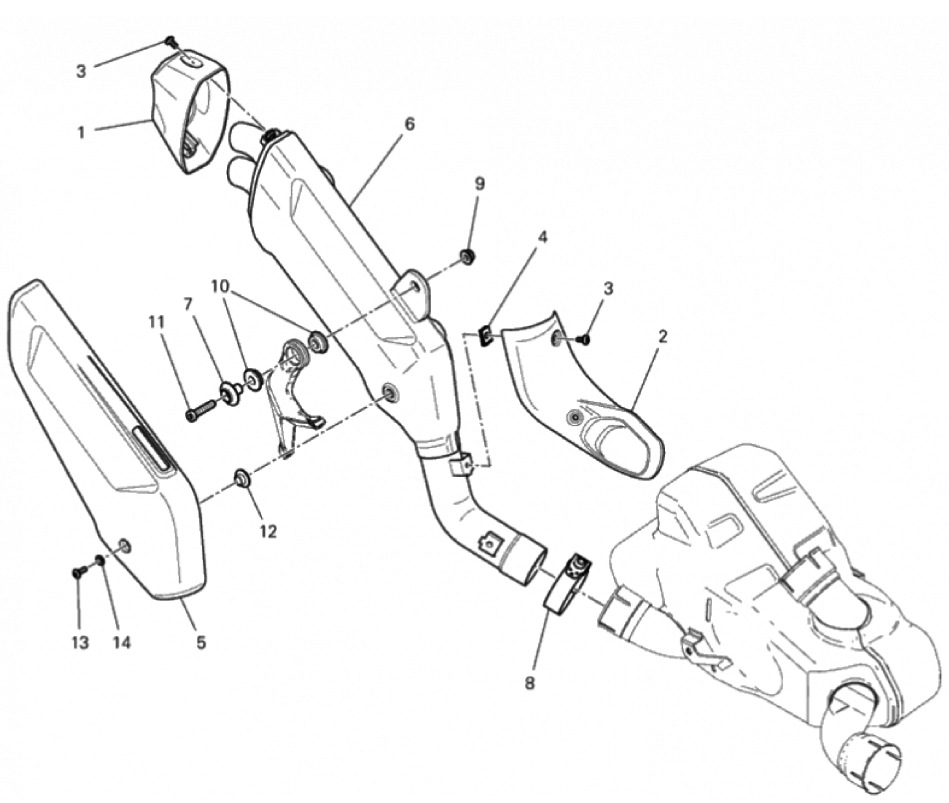 3
1
6
9
4
3
2
10
7
11
12
13
14
5
8