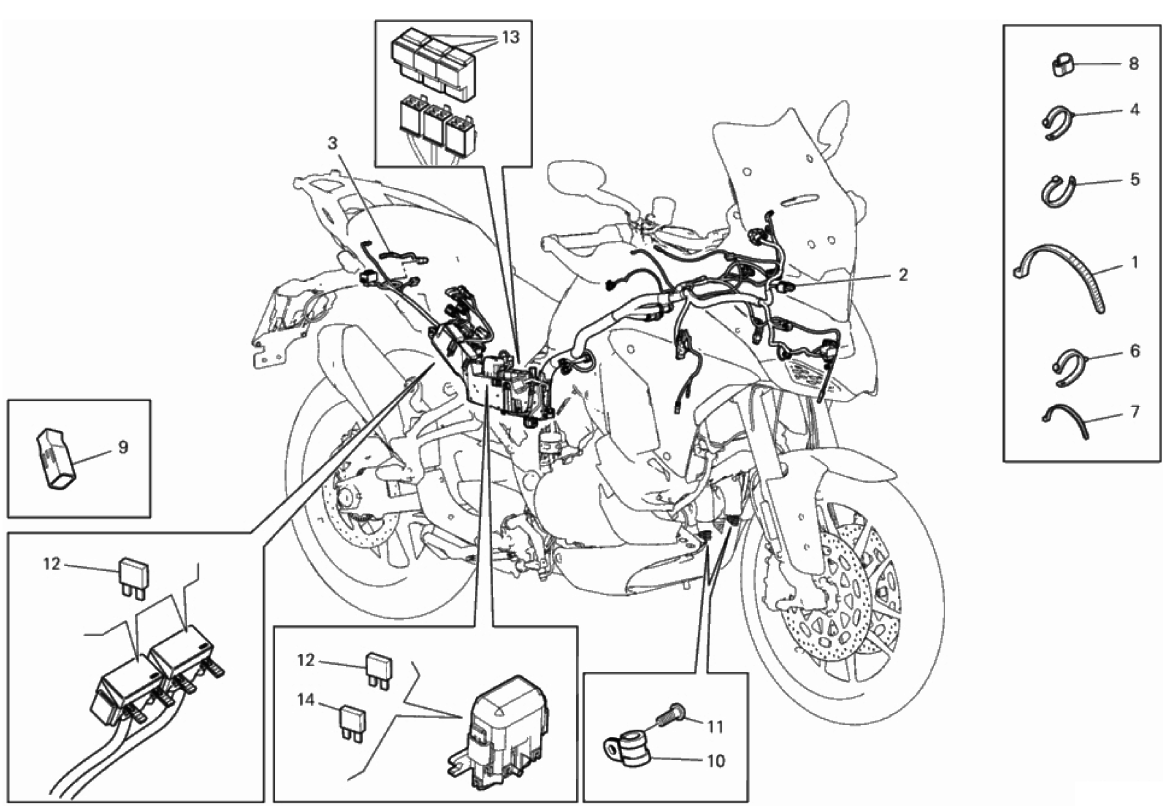 13
3
2
8
4
5
1
6
7
9
12
12
14
11
10