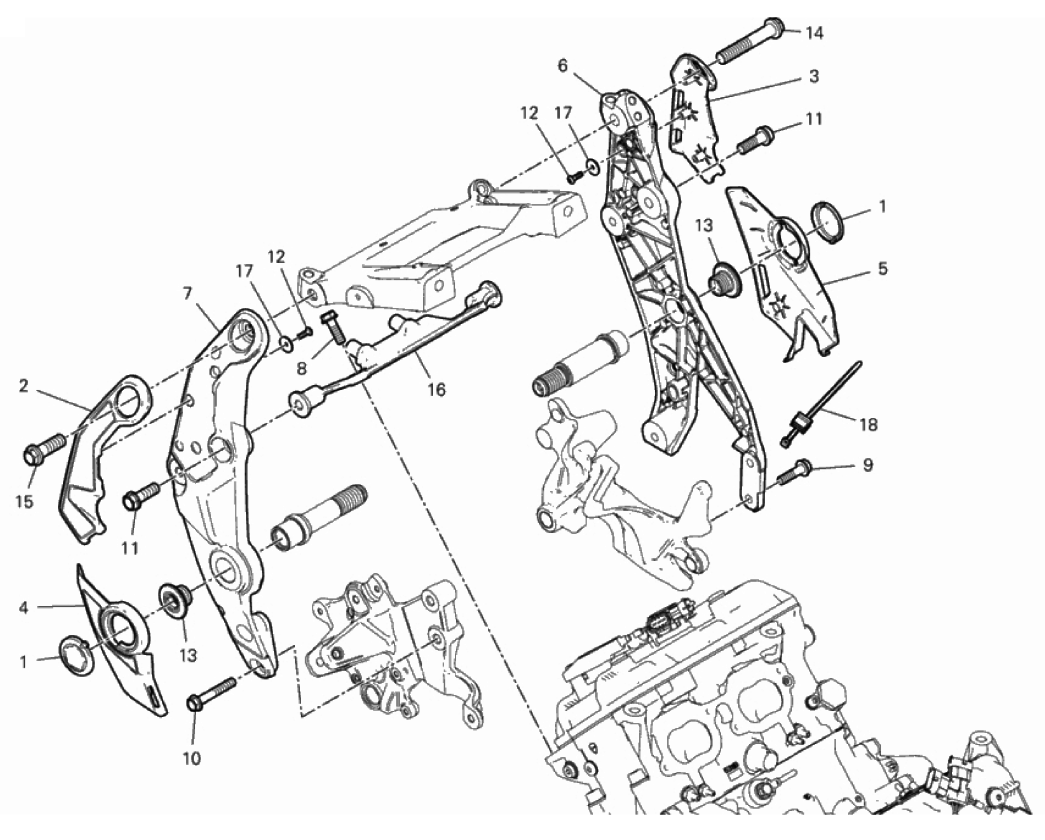 14
6
3
12
17
11
1
13
5
17
12
7
8
16
2
18
9
15
11
4
13
1
10