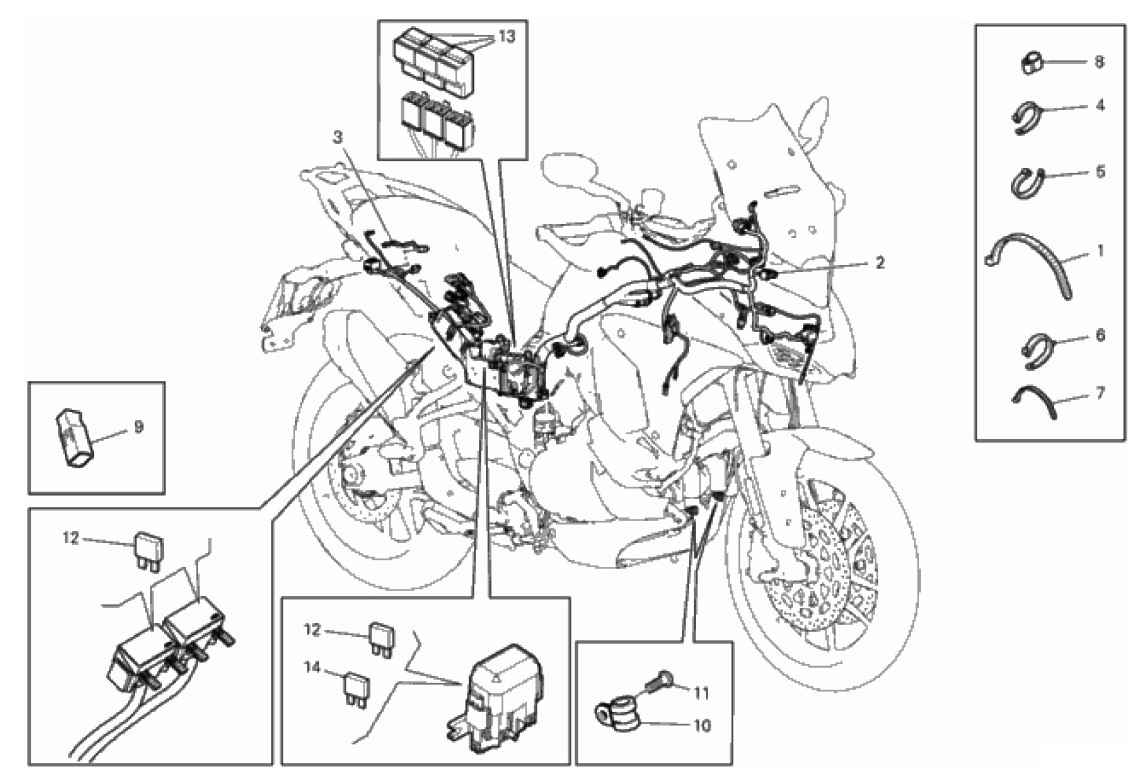 13
3
2
8
4
5
1
6
7
9
12
12
14
11
10