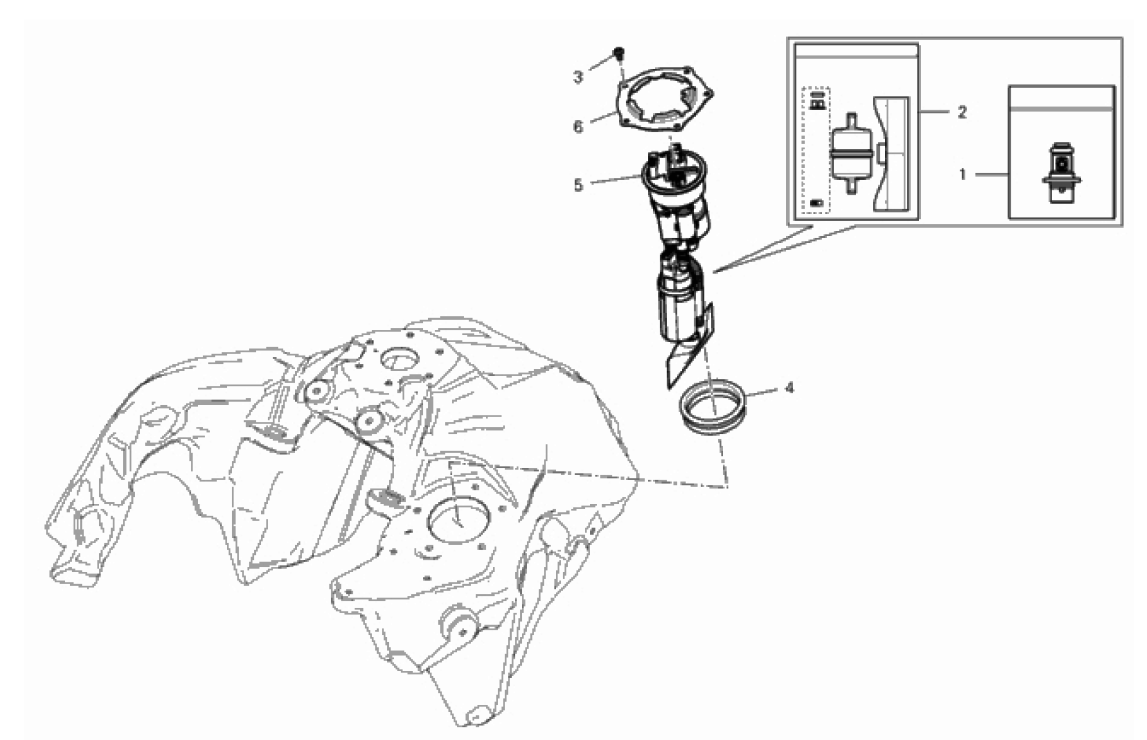 3
6
5
2
1
4