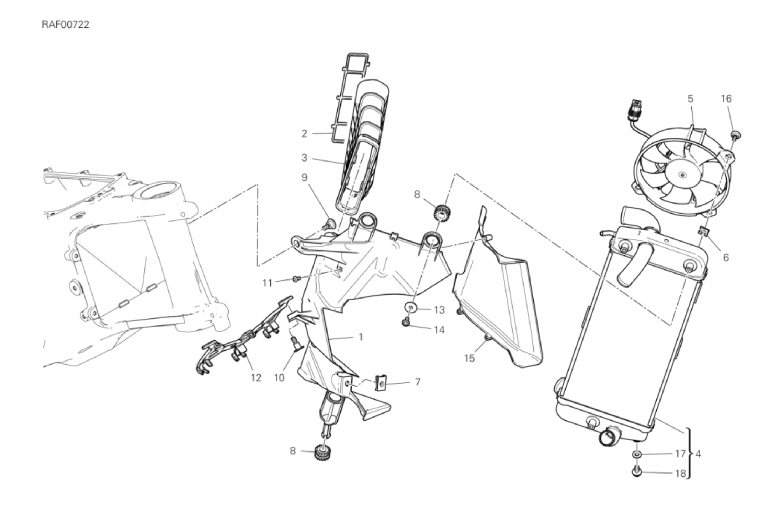 RAF00722

2
3
9
8
5
16
6
11
13
14
1
15
12
10
7
8
17
4
18