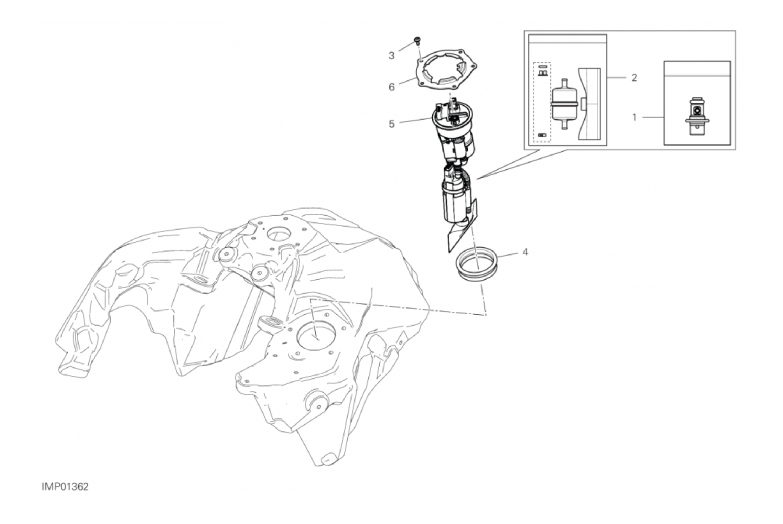 3
6
5
2
1
4
IMP01362