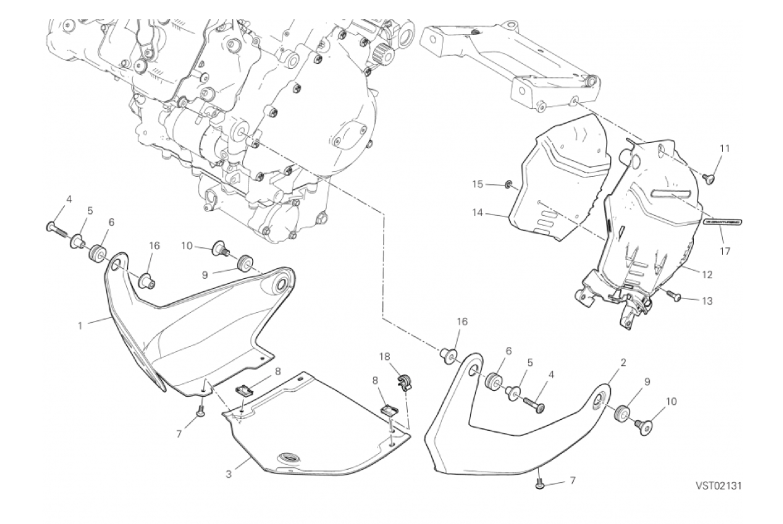 11
15
14
17
12
13
4
5
6
16
10
9
1
16
6
5
4
2
9
10
18
8
8
7
3
7
VST02131