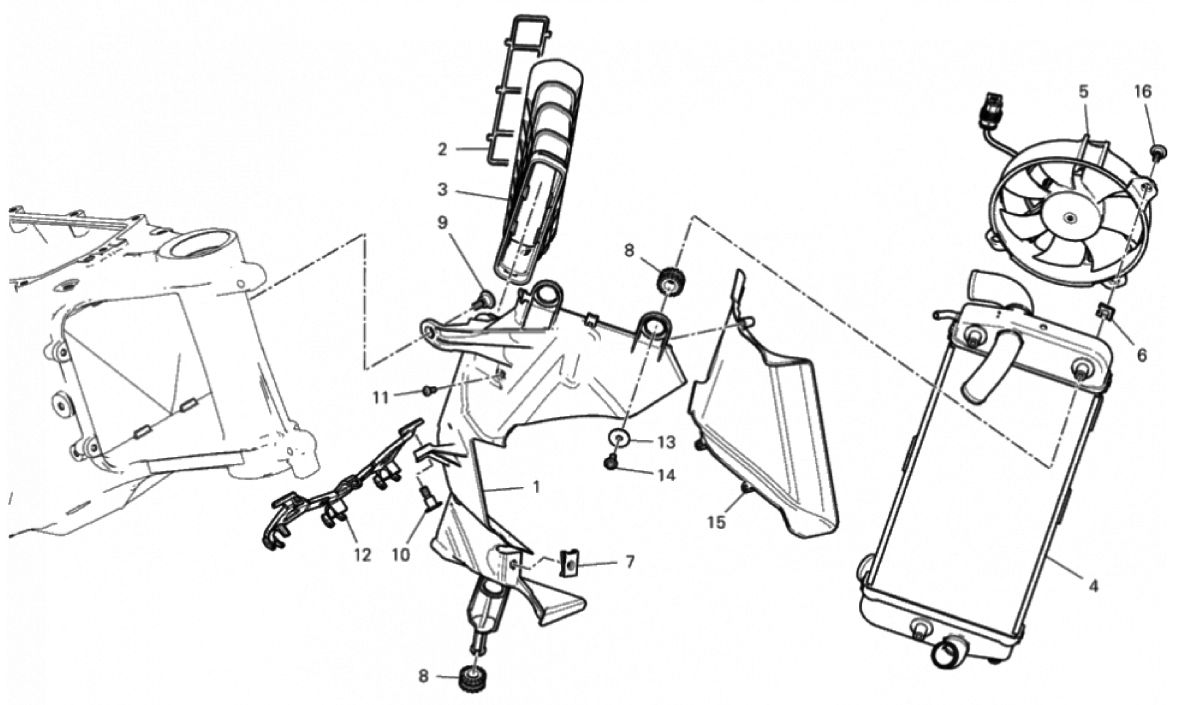 2
3
9
8
5
16
6
11
13
14
1
15
12
10
7
4
8