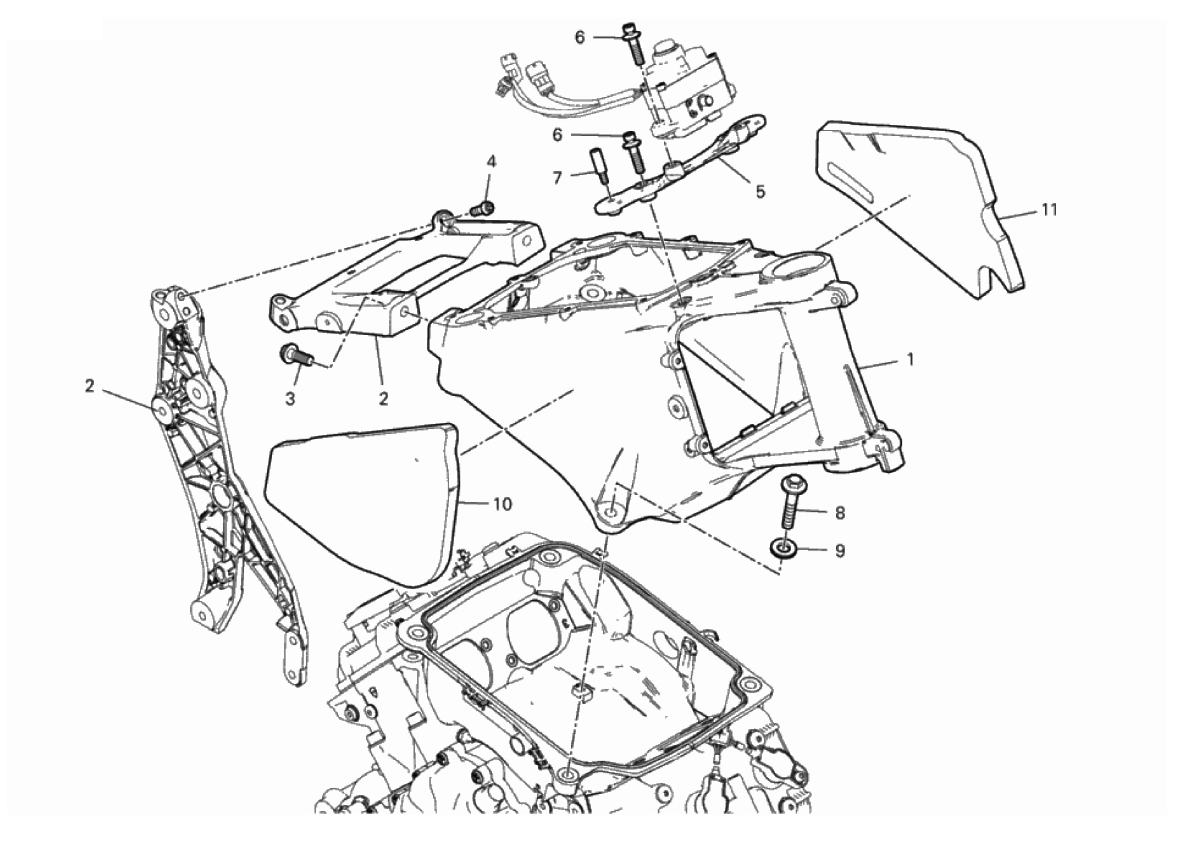 6
6
4
7
5
11
2
3
2
1
10
8
9