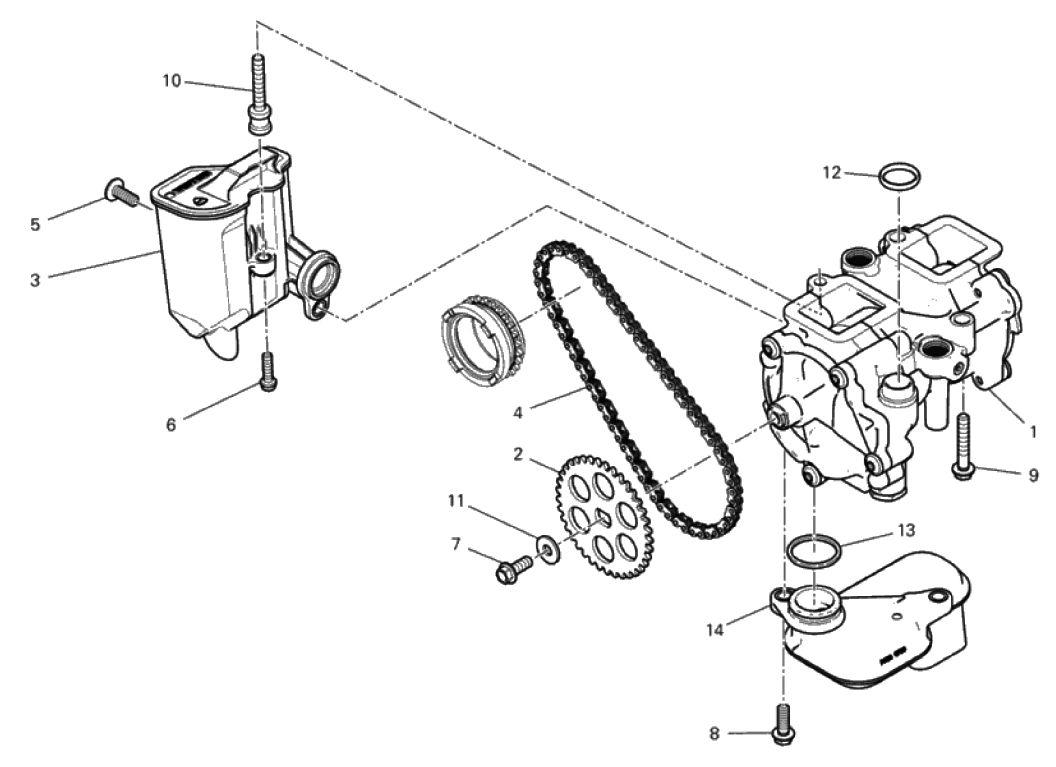 10
5
3
6
12
4
1
9
2
11
7
13
14
8