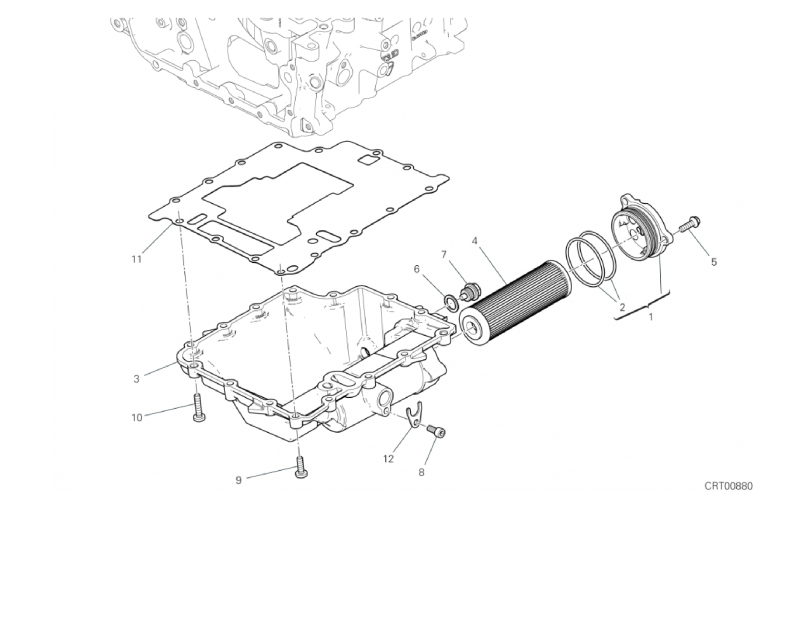 11
7
4
6
5
2
1
3
10
12
8
9
CRT00880