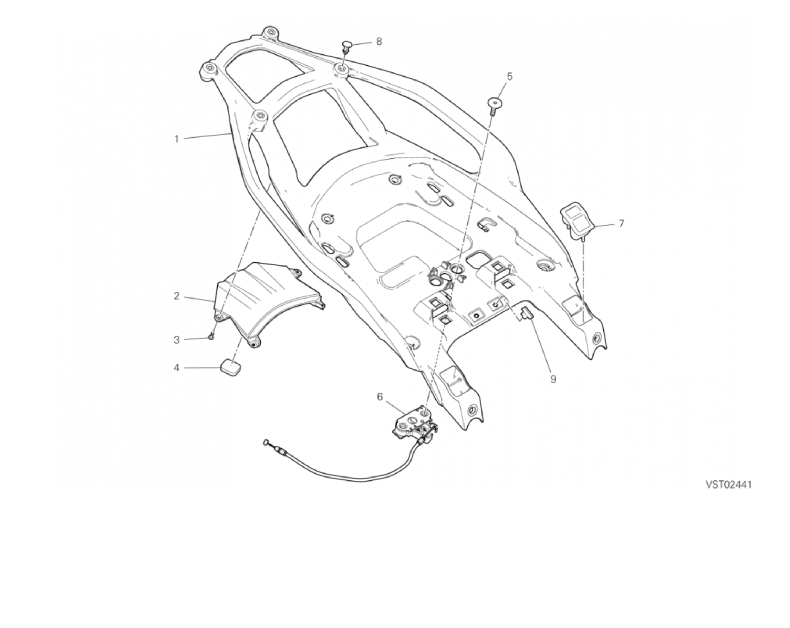 8
5
1
7
2
3
4
9
6
VST02441