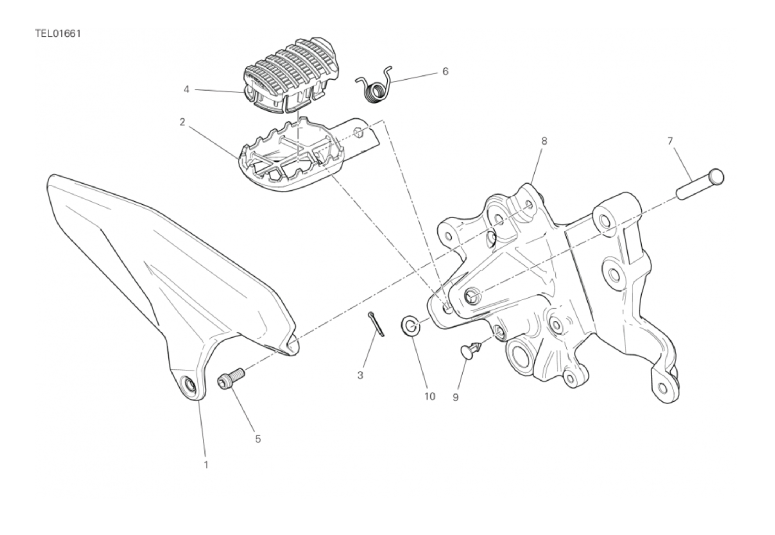 TEL01661

4

6

2

8

7

3

10

9

5

1