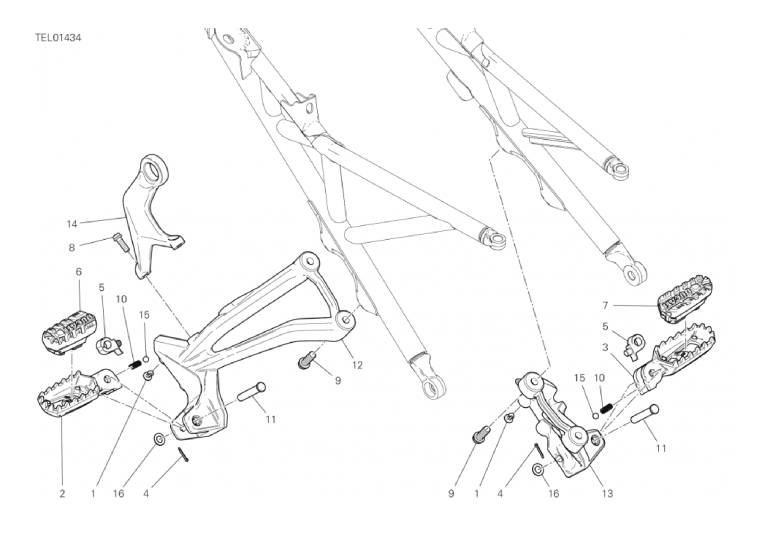 TEL01434

14
8
6
5
10
15
12
9
11
2
1
16
4
7
5
3
15
10
11
9
1
4
16
13