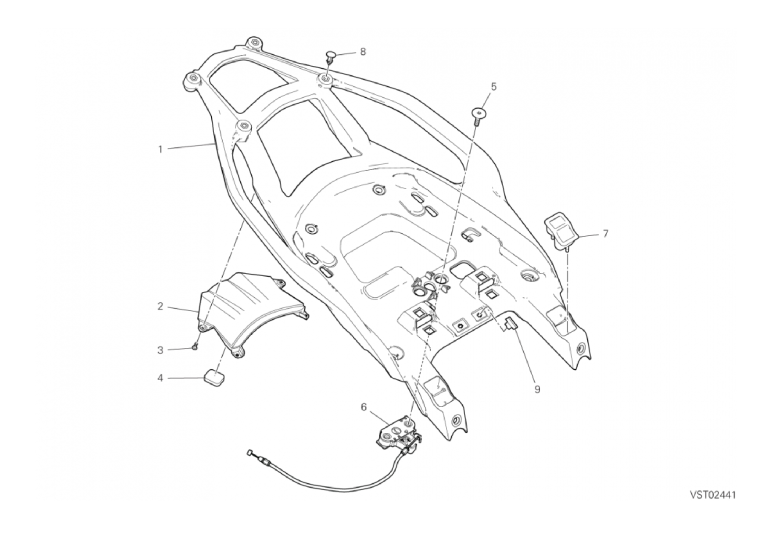 8
5
1
7
2
3
4
9
6
VST02441