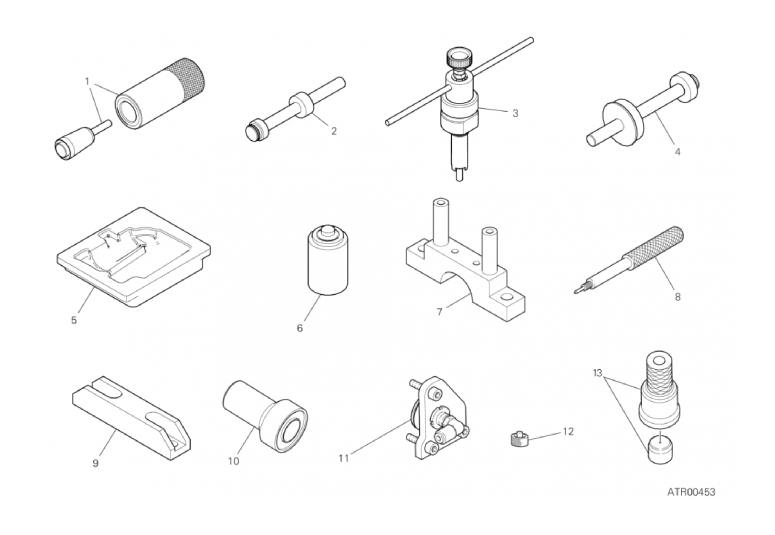 1
2
3
4
5
6
7
8
9
10
11
12
13
ATR00453