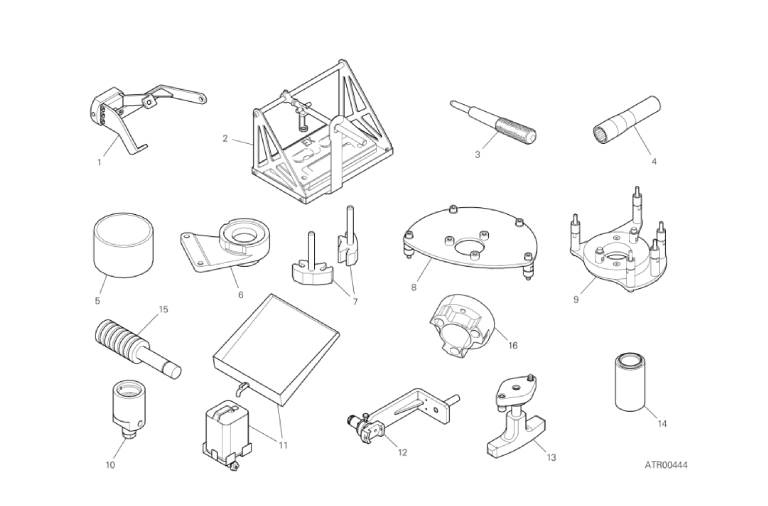 1
2
3
4
5
6
7
8
9
15
16
10
11
12
13
14
ATR00444