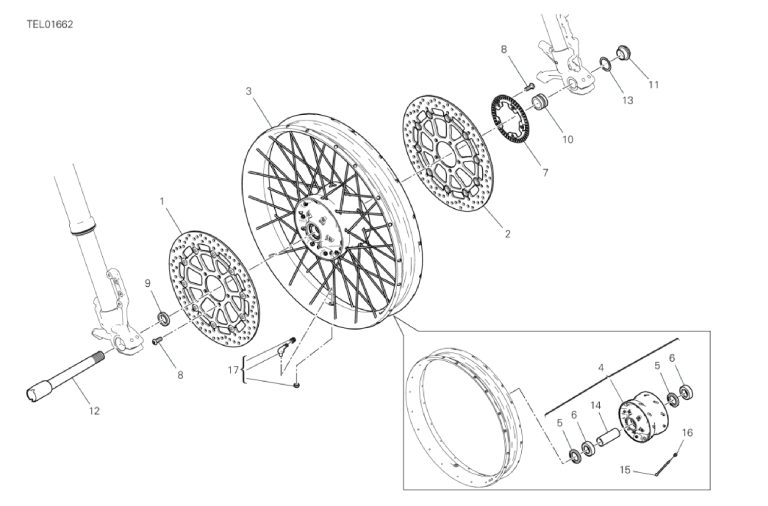 TEL01662

8
11
13
3
10
7
2
1
9
8
17
12
4
5
6
5
6
14
16
15