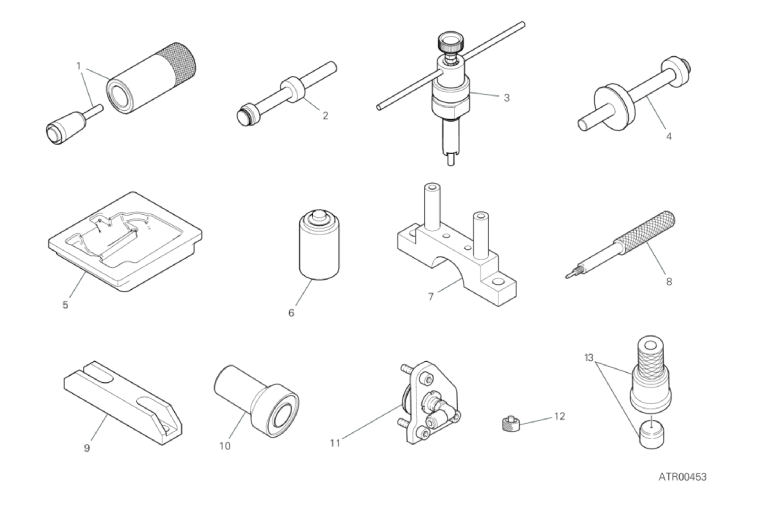 1
2
3
4
5
6
7
8
9
10
11
12
13
ATR00453